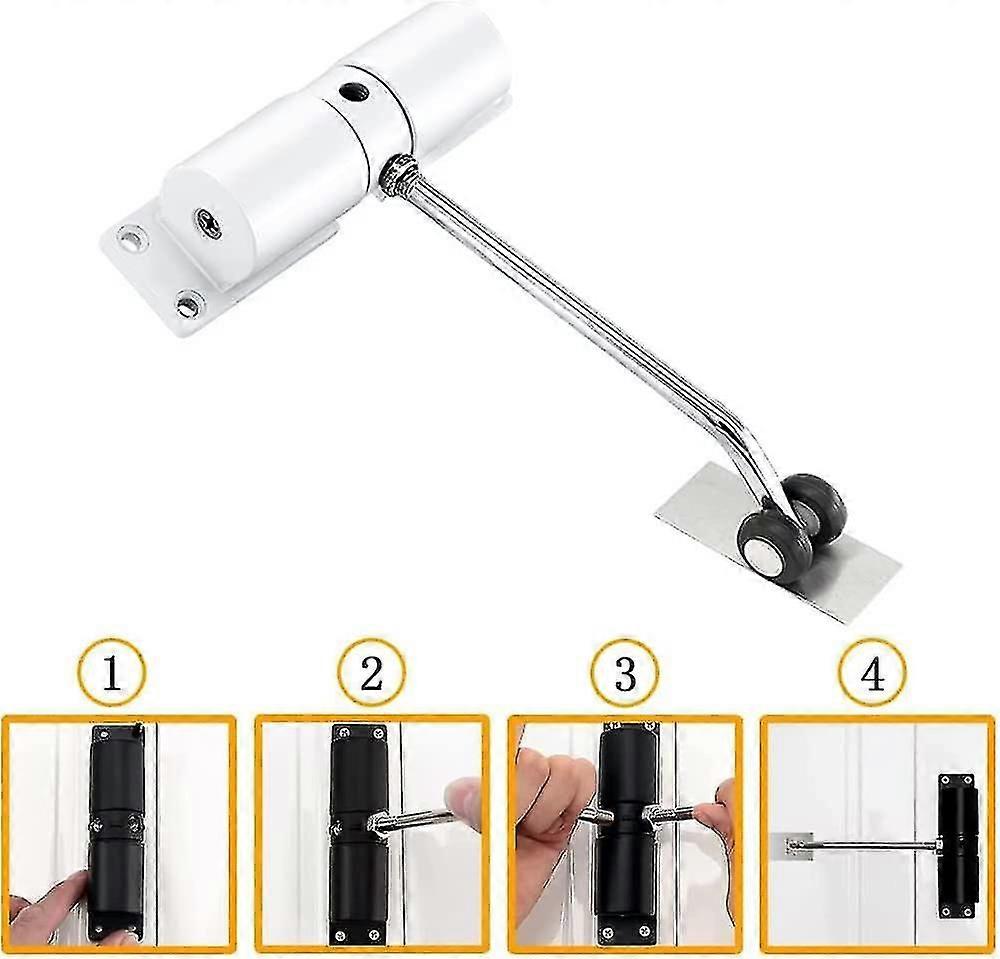 1

2

3

4