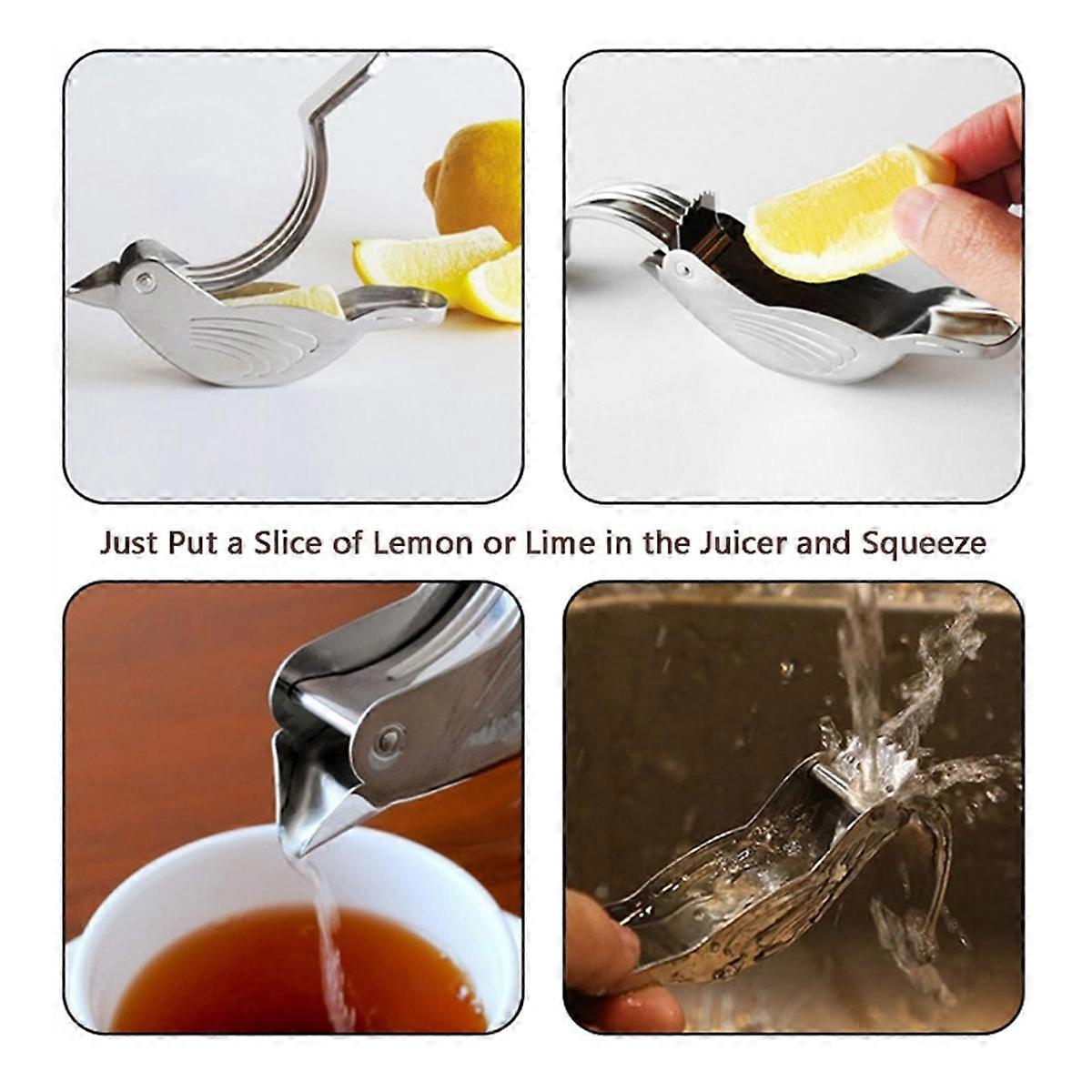 Just Put a Slice of Lemon or Lime in the Juicer and Squeeze