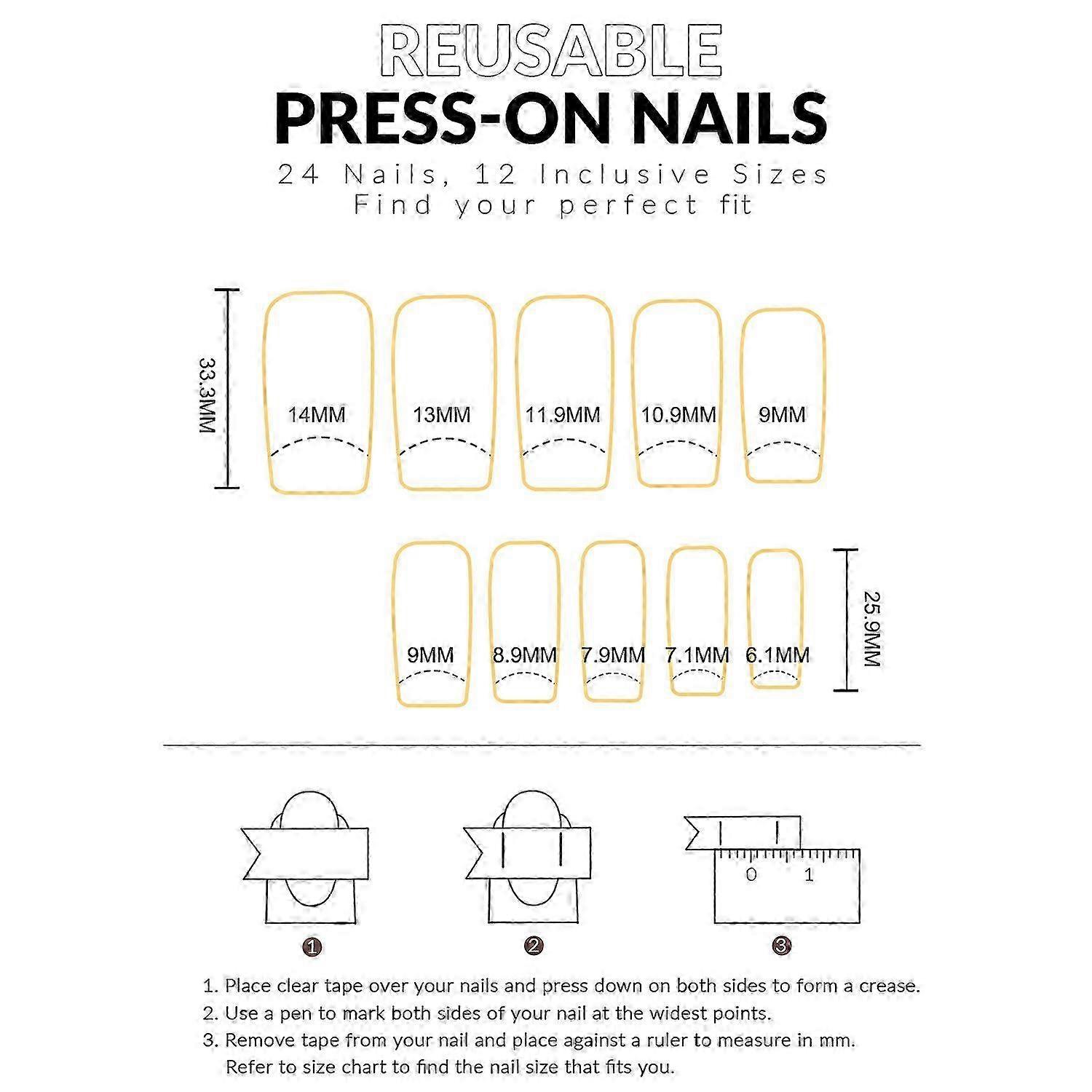 REUSABLE
PRESS-ON NAILS
24 Nails, 12 Inclusive Sizes
Find your perfect fit

33.3MM
14MM
13MM
11.9MM
10.9MM
9MM

9MM
8.9MM
7.9MM
7.1MM
6.1MM
25.9MM

0
1

1
2
3

1. Place clear tape over your nails and press down on both sides to form a crease.
2. Use a pen to mark both sides of your nail at the widest points.
3. Remove tape from your nail and place against a ruler to measure in mm. Refer to size chart to find the nail size that fits you.