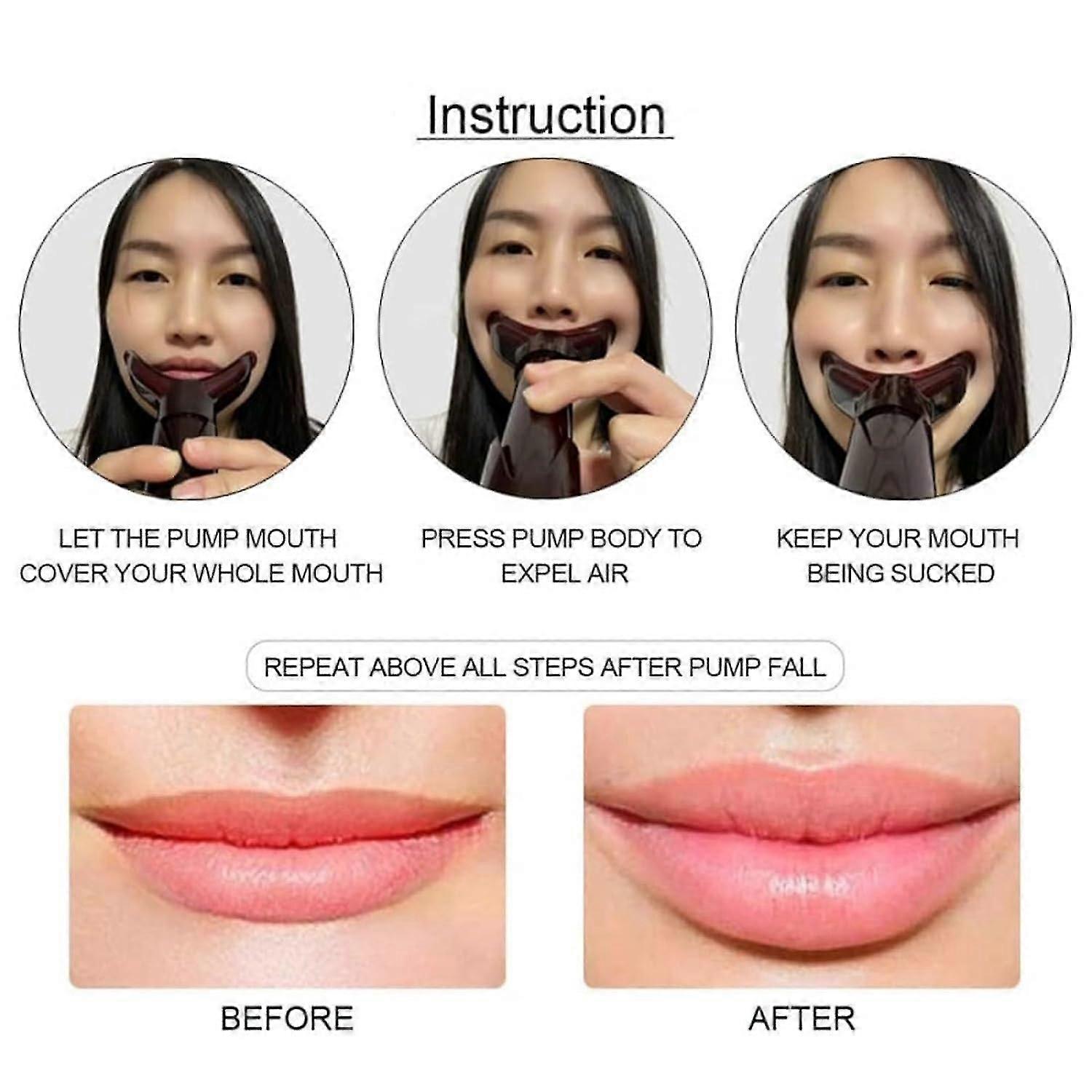 Instruction

LET THE PUMP MOUTH COVER YOUR WHOLE MOUTH

PRESS PUMP BODY TO EXPEL AIR

KEEP YOUR MOUTH BEING SUCKED

REPEAT ABOVE ALL STEPS AFTER PUMP FALL

BEFORE

AFTER