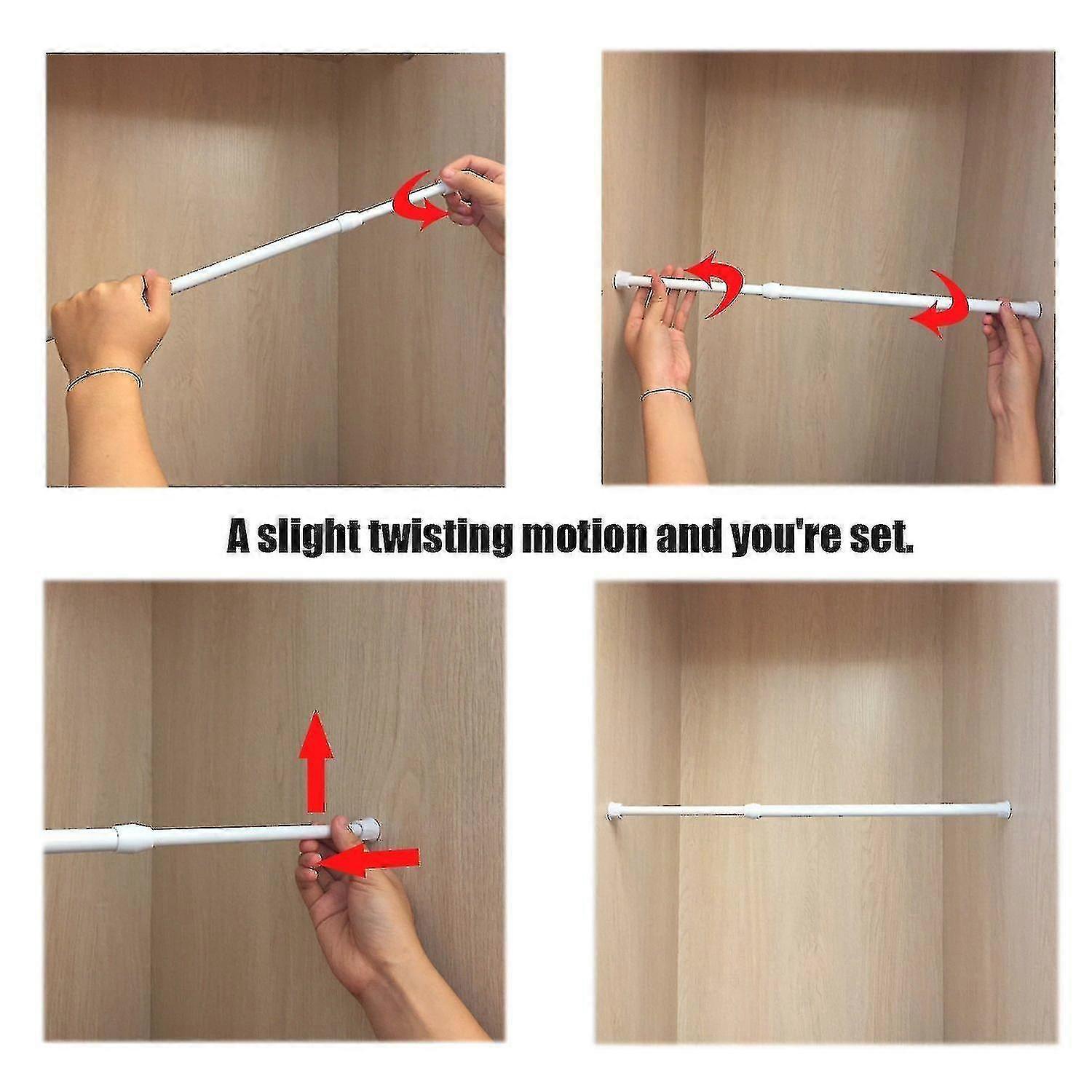 A slight twisting motion and you're set.