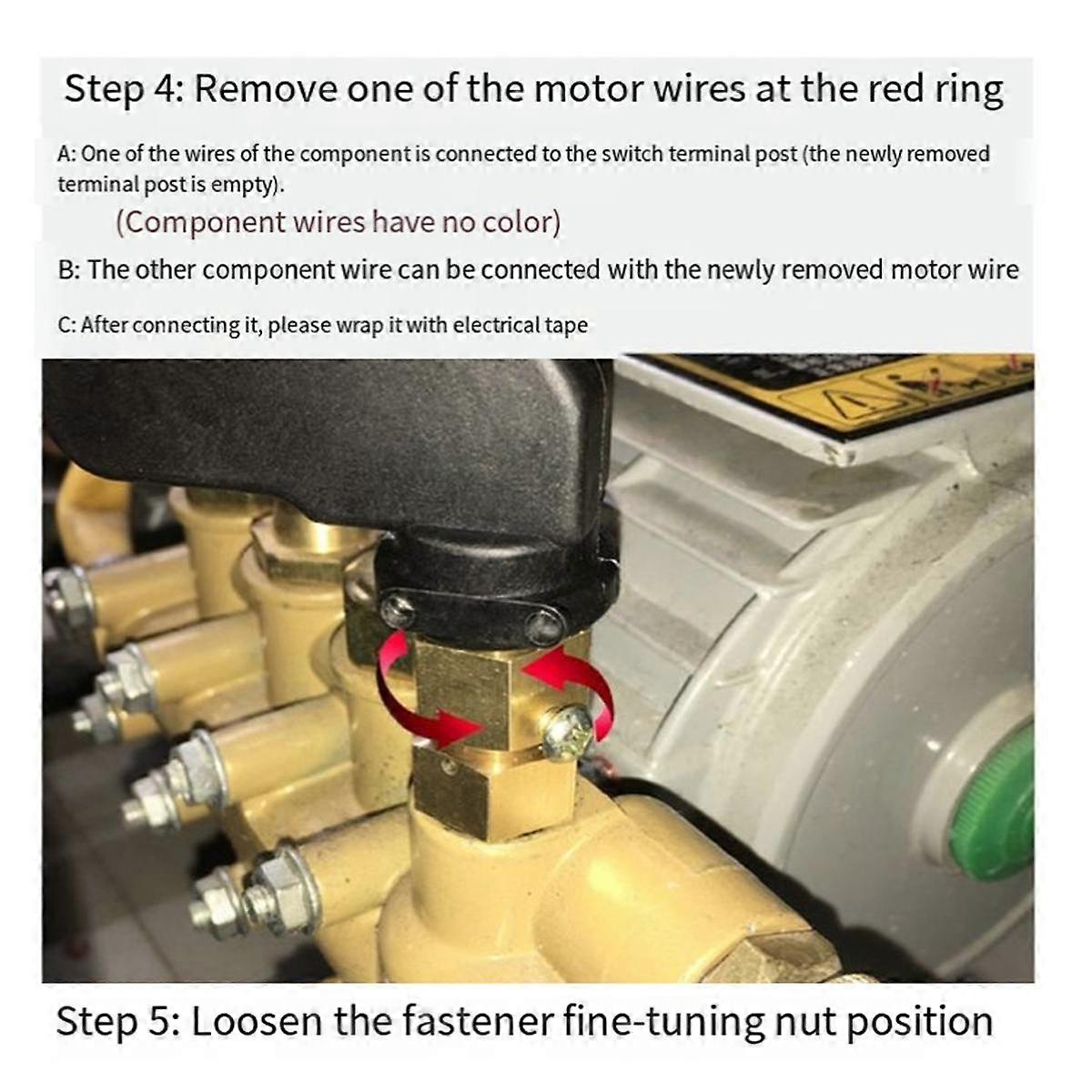 Step 4: Remove one of the motor wires at the red ring

A: One of the wires of the component is connected to the switch terminal post (the newly removed terminal post is empty).

(Component wires have no color)

B: The other component wire can be connected with the newly removed motor wire

C: After connecting it, please wrap it with electrical tape

Step 5: Loosen the fastener fine-tuning nut position