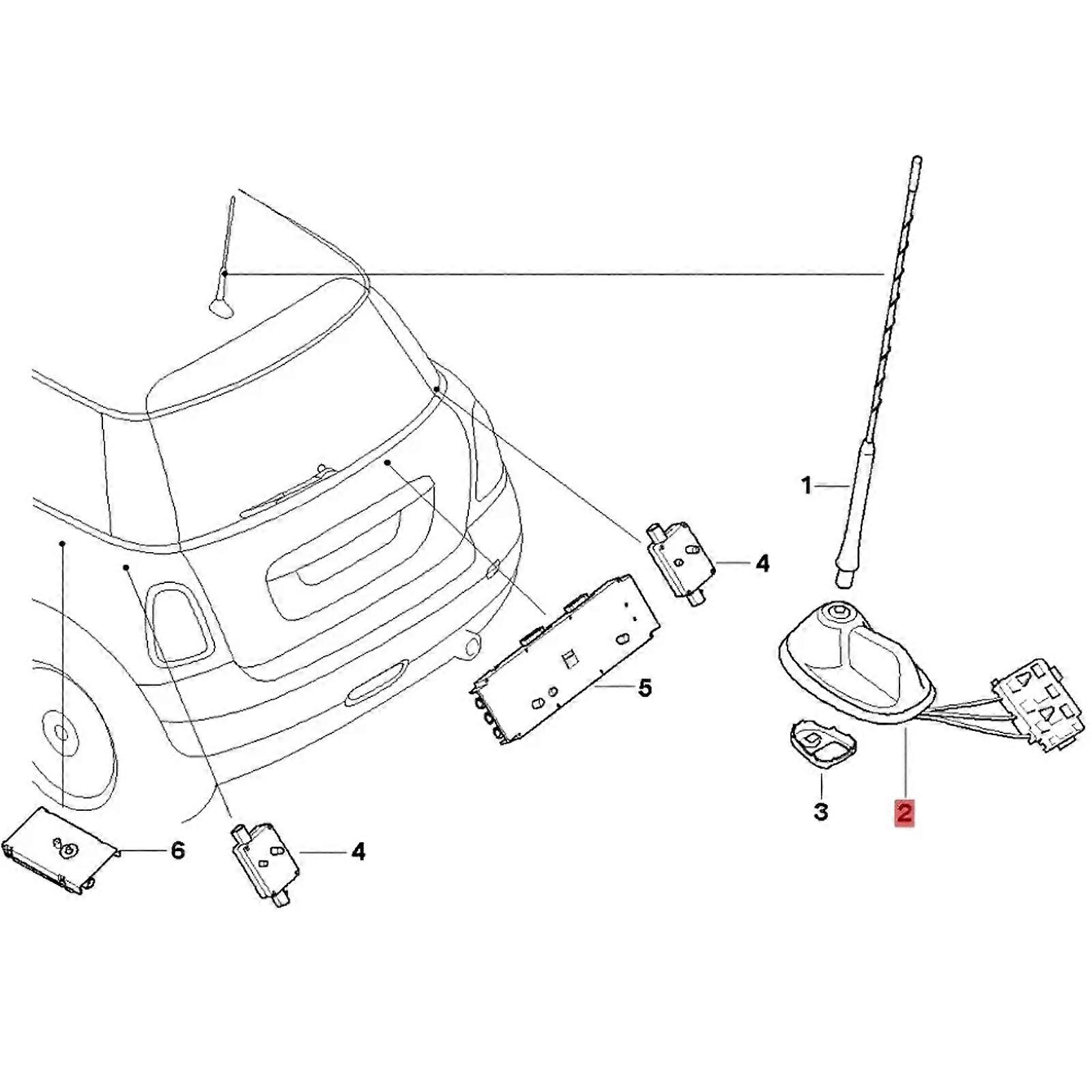 1
4
5
3
2
6
4