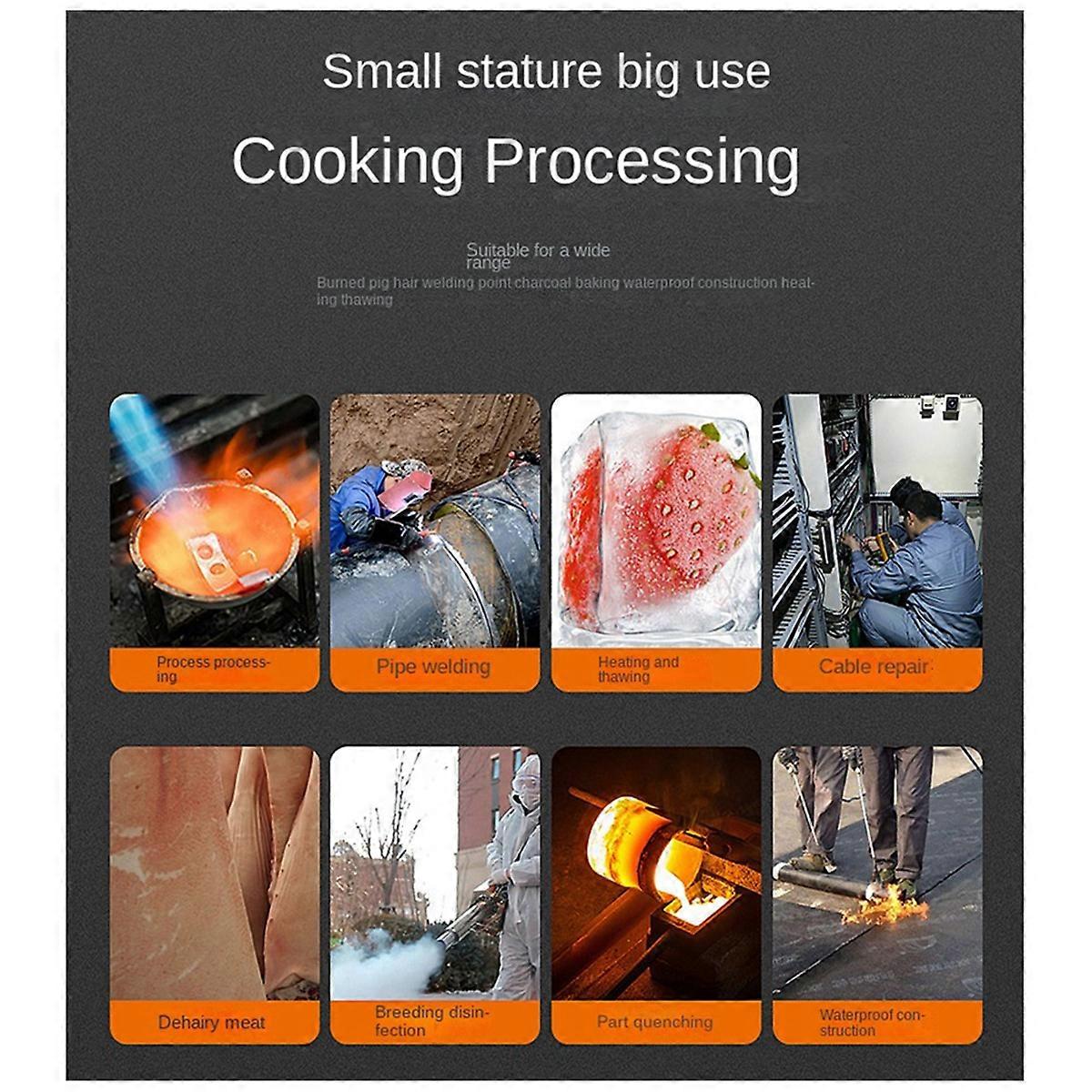 Small stature big use

Cooking Processing

Suitable for a wide range

Burned pig hair welding point charcoal baking waterproof construction heating thawing

Process processing

Pipe welding

Heating and thawing

Cable repair

Dehairy meat

Breeding disinfection

Part quenching

Waterproof construction