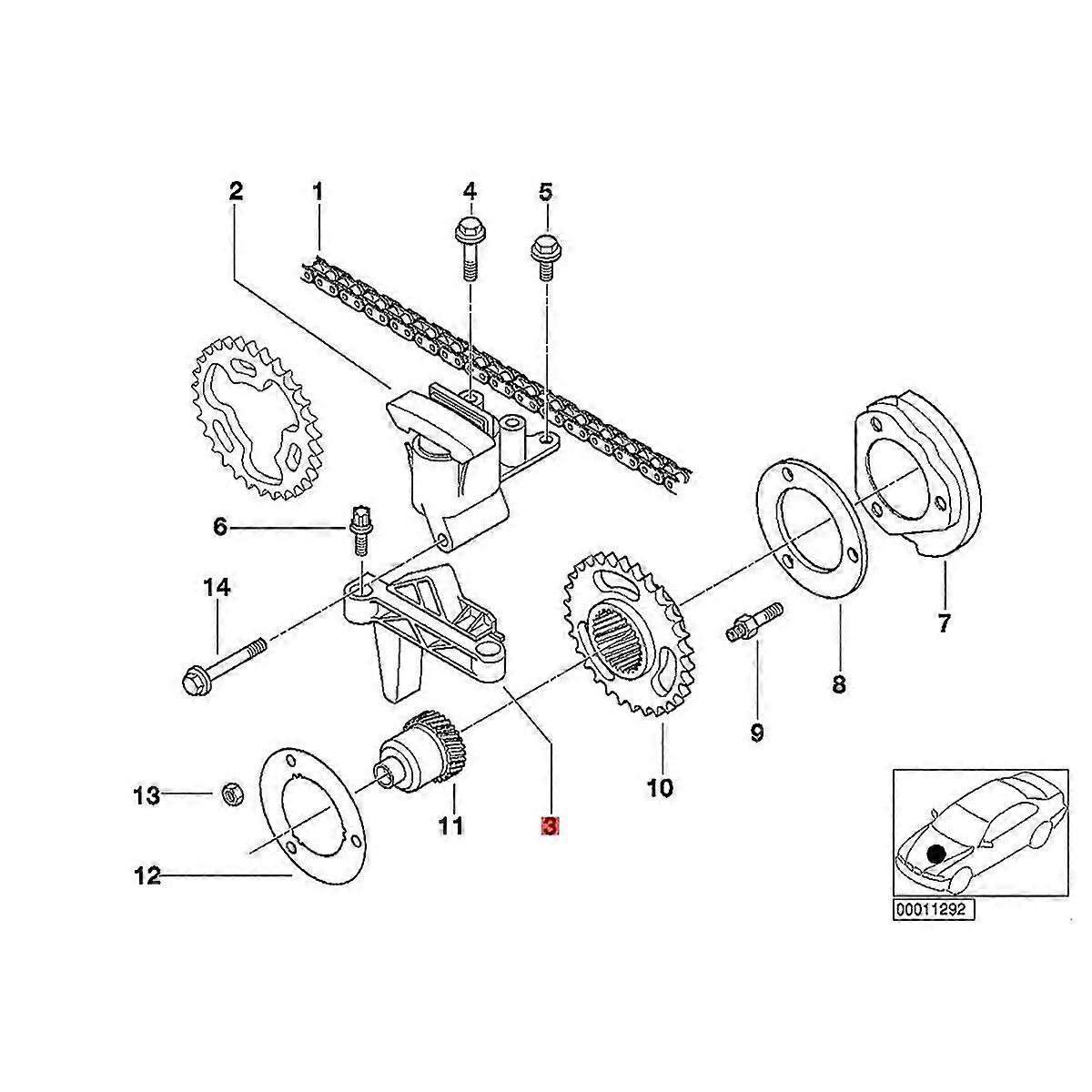 2
1
4
5
6
14
7
8
9
10
13
11
3
12
00011292