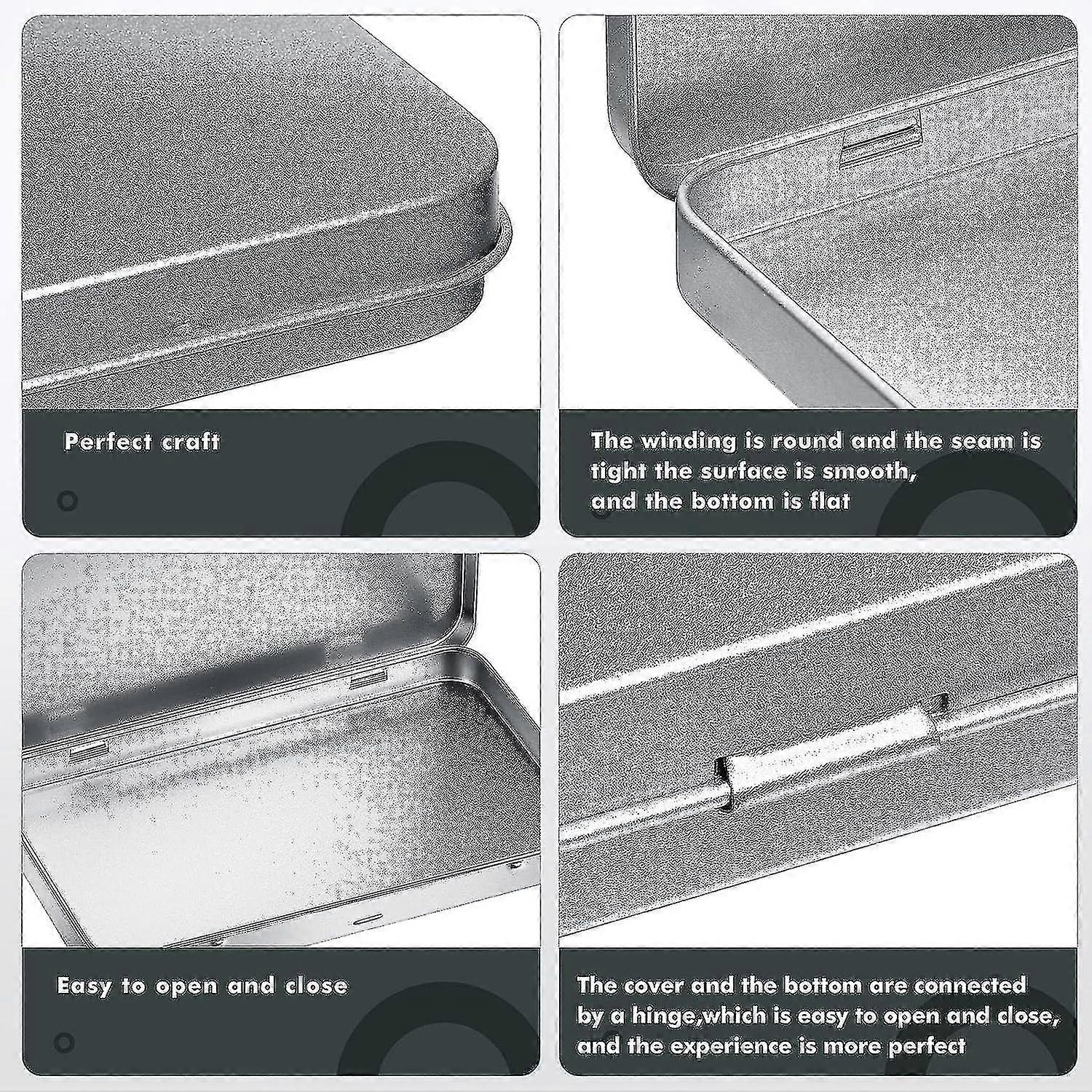 Perfect craft

The winding is round and the seam is tight the surface is smooth, and the bottom is flat

Easy to open and close

The cover and the bottom are connected by a hinge,which is easy to open and close, and the experience is more perfect