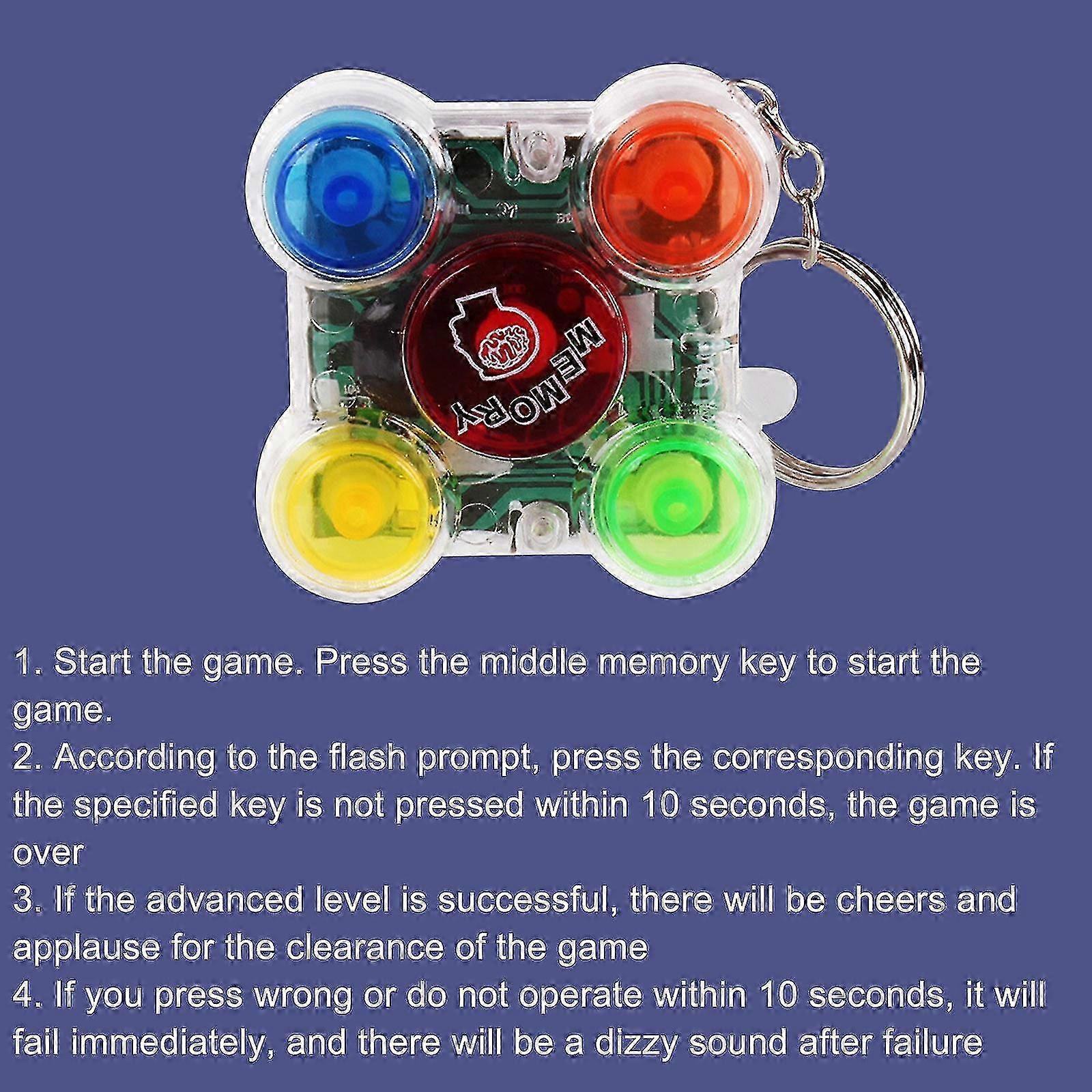 MEMORY

1. Start the game. Press the middle memory key to start the game.
2. According to the flash prompt, press the corresponding key. If the specified key is not pressed within 10 seconds, the game is over
3. If the advanced level is successful, there will be cheers and applause for the clearance of the game
4. If you press wrong or do not operate within 10 seconds, it will fail immediately, and there will be a dizzy sound after failure