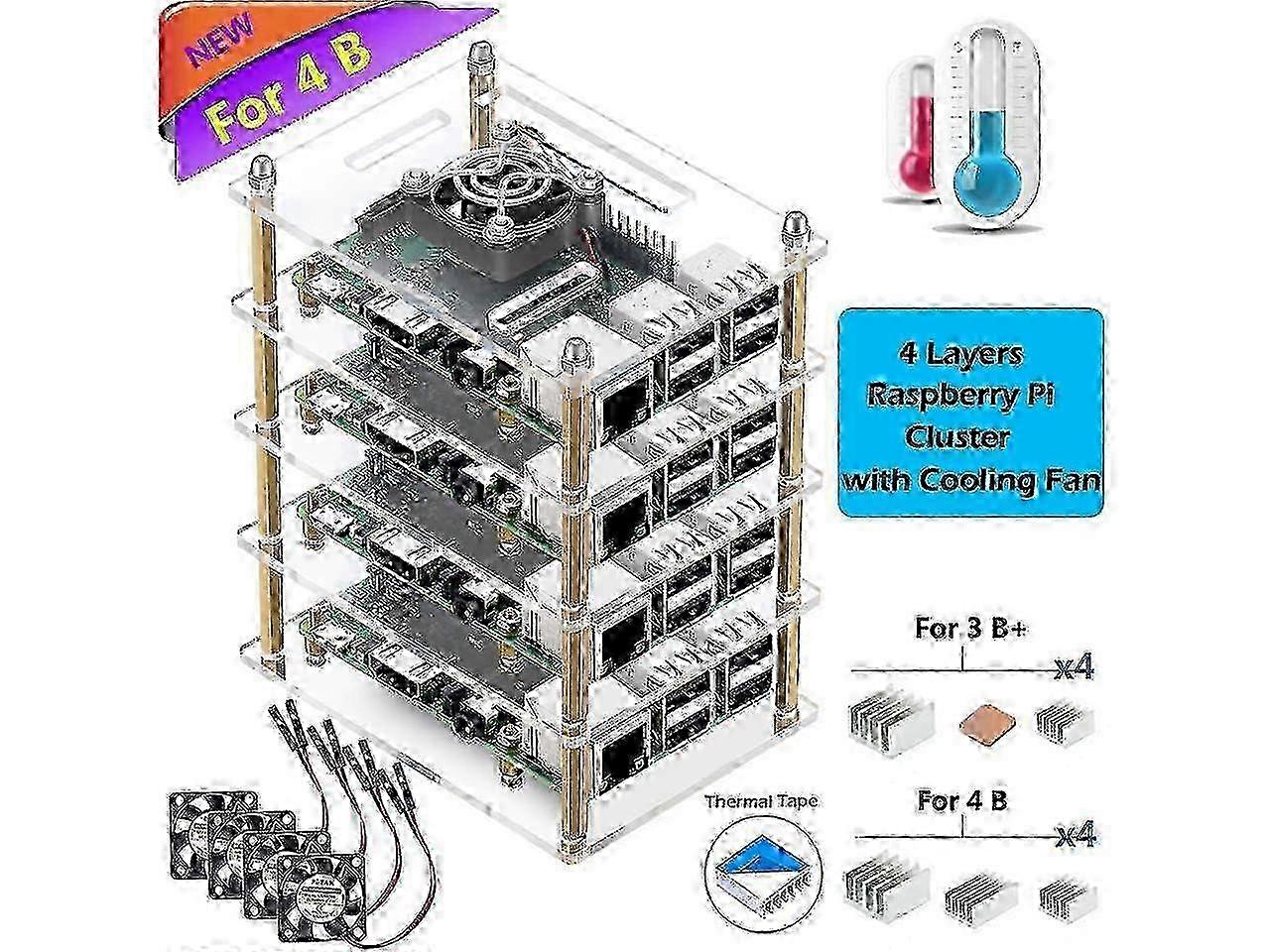 NEW
For 4 B

4 Layers Raspberry Pi Cluster with Cooling Fan

For 3 B+
x4

Thermal Tape

For 4 B
x4