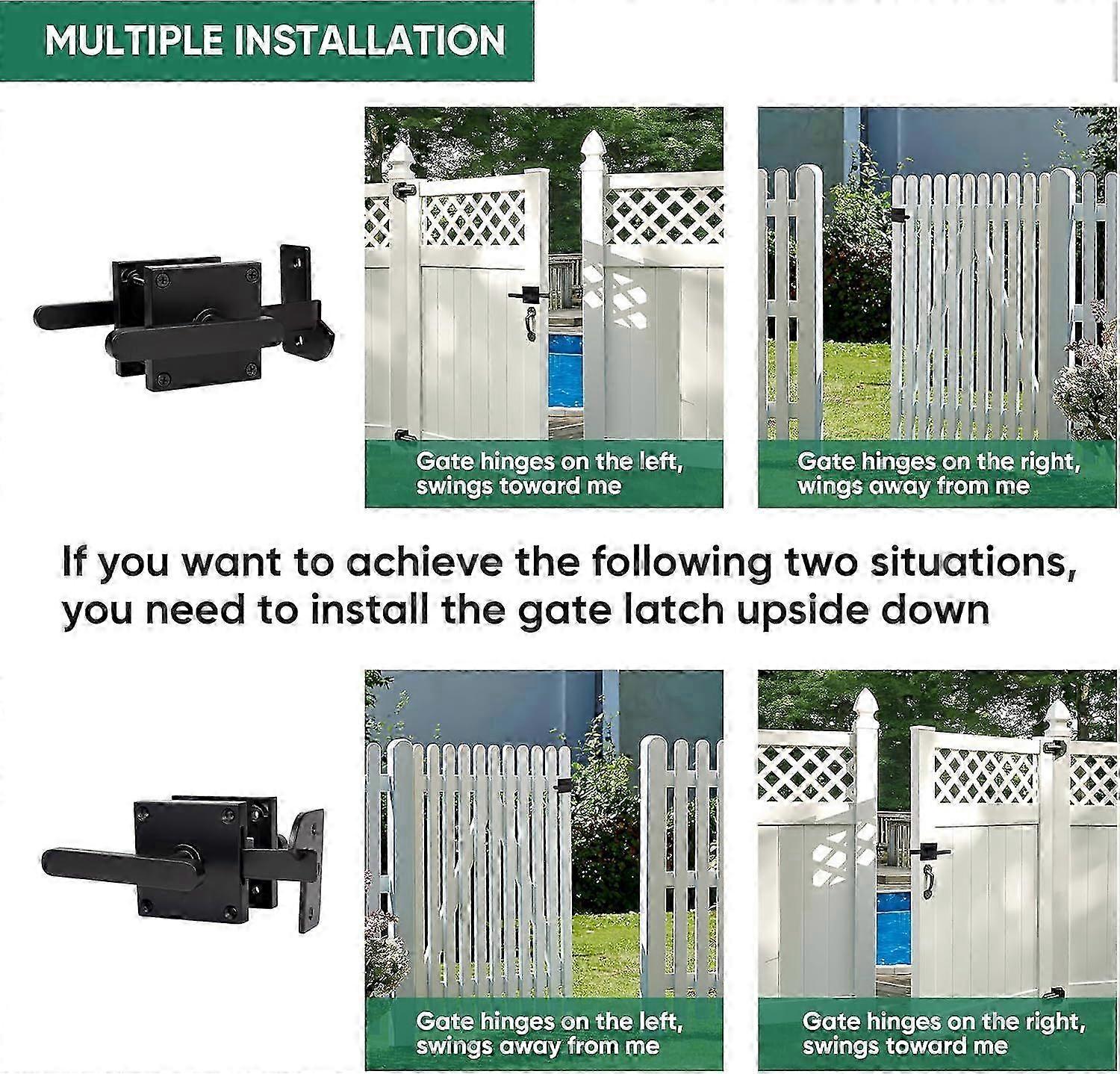 MULTIPLE INSTALLATION

Gate hinges on the left, swings toward me

Gate hinges on the right, wings away from me

If you want to achieve the following two situations, you need to install the gate latch upside down

Gate hinges on the left, swings away from me

Gate hinges on the right, swings toward me