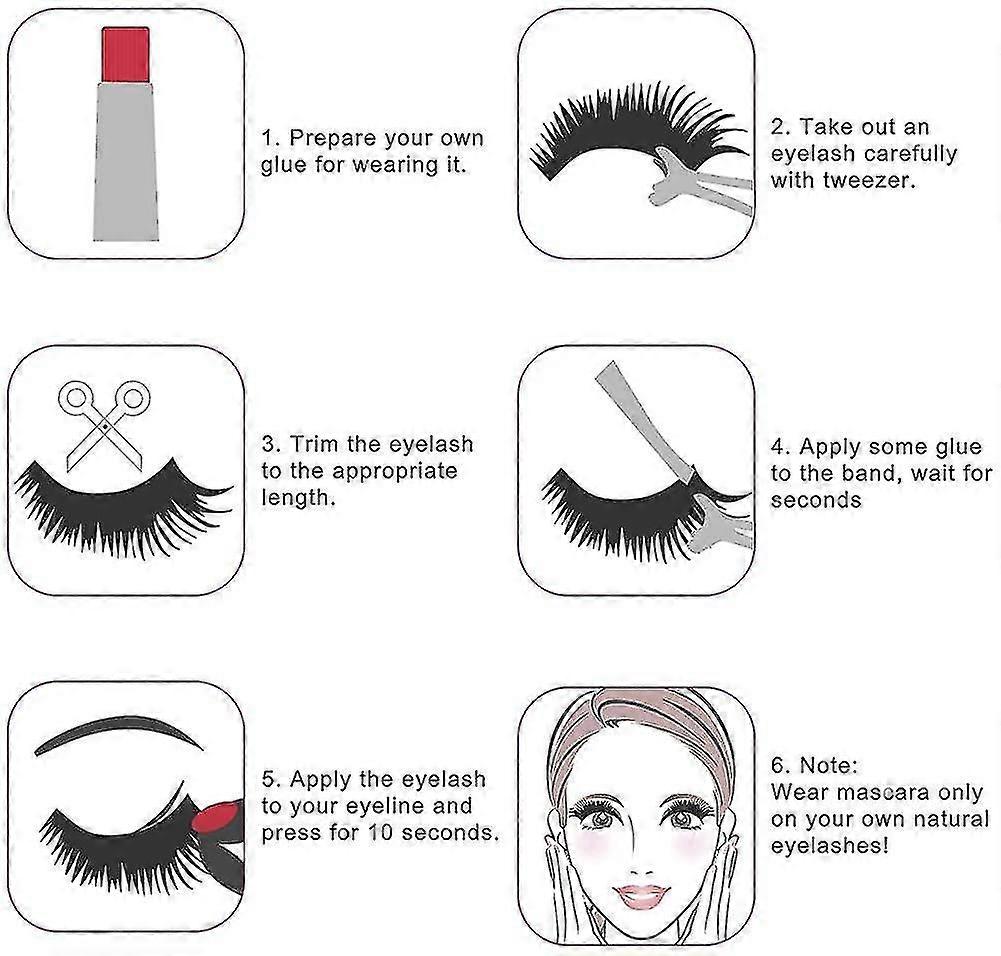 1. Prepare your own glue for wearing it.

2. Take out an eyelash carefully with tweezer.

3. Trim the eyelash to the appropriate length.

4. Apply some glue to the band, wait for seconds

5. Apply the eyelash to your eyeline and press for 10 seconds.

6. Note:
Wear mascara only on your own natural eyelashes!