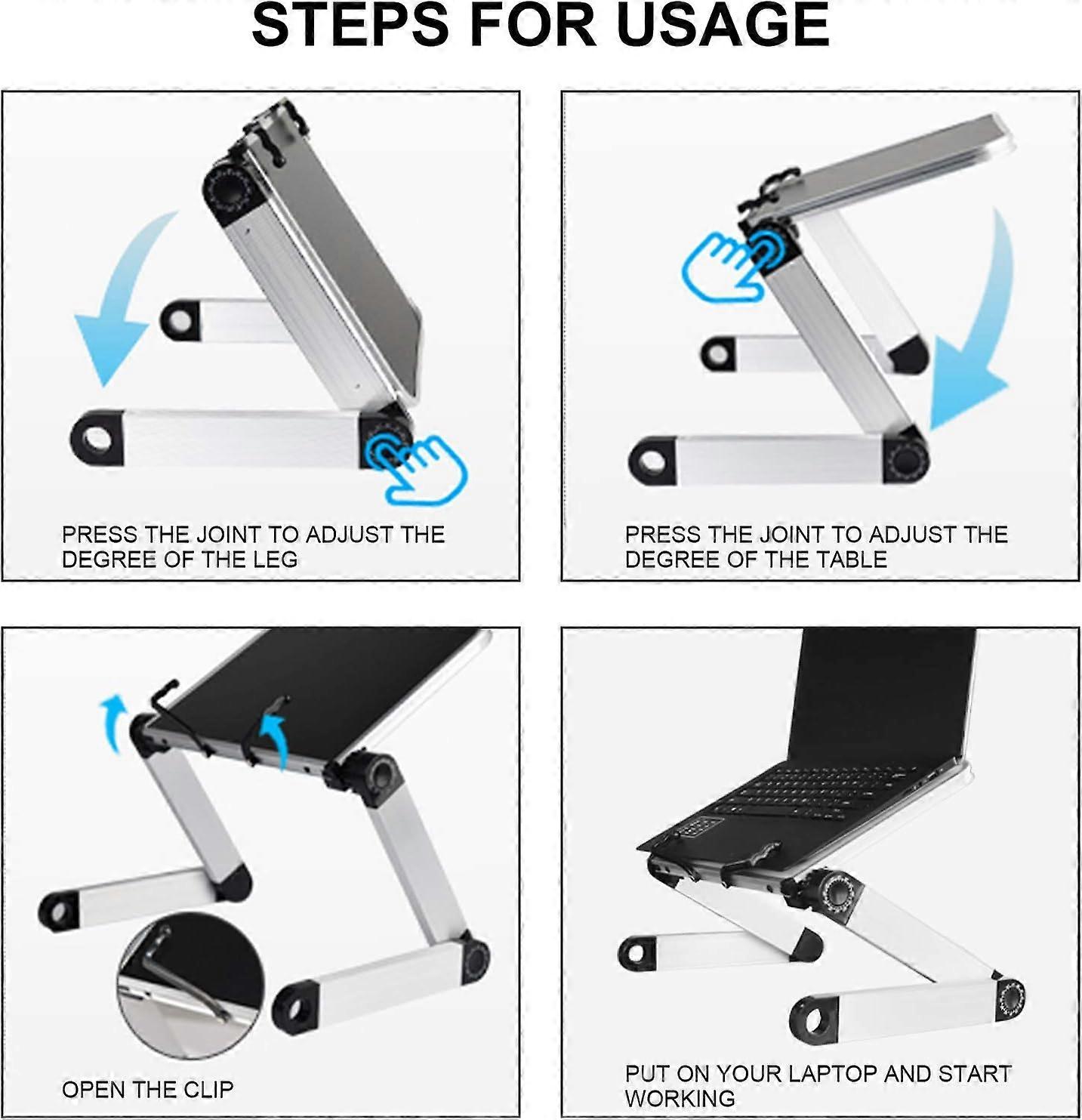 STEPS FOR USAGE

PRESS THE JOINT TO ADJUST THE DEGREE OF THE LEG

PRESS THE JOINT TO ADJUST THE DEGREE OF THE TABLE

OPEN THE CLIP

PUT ON YOUR LAPTOP AND START WORKING