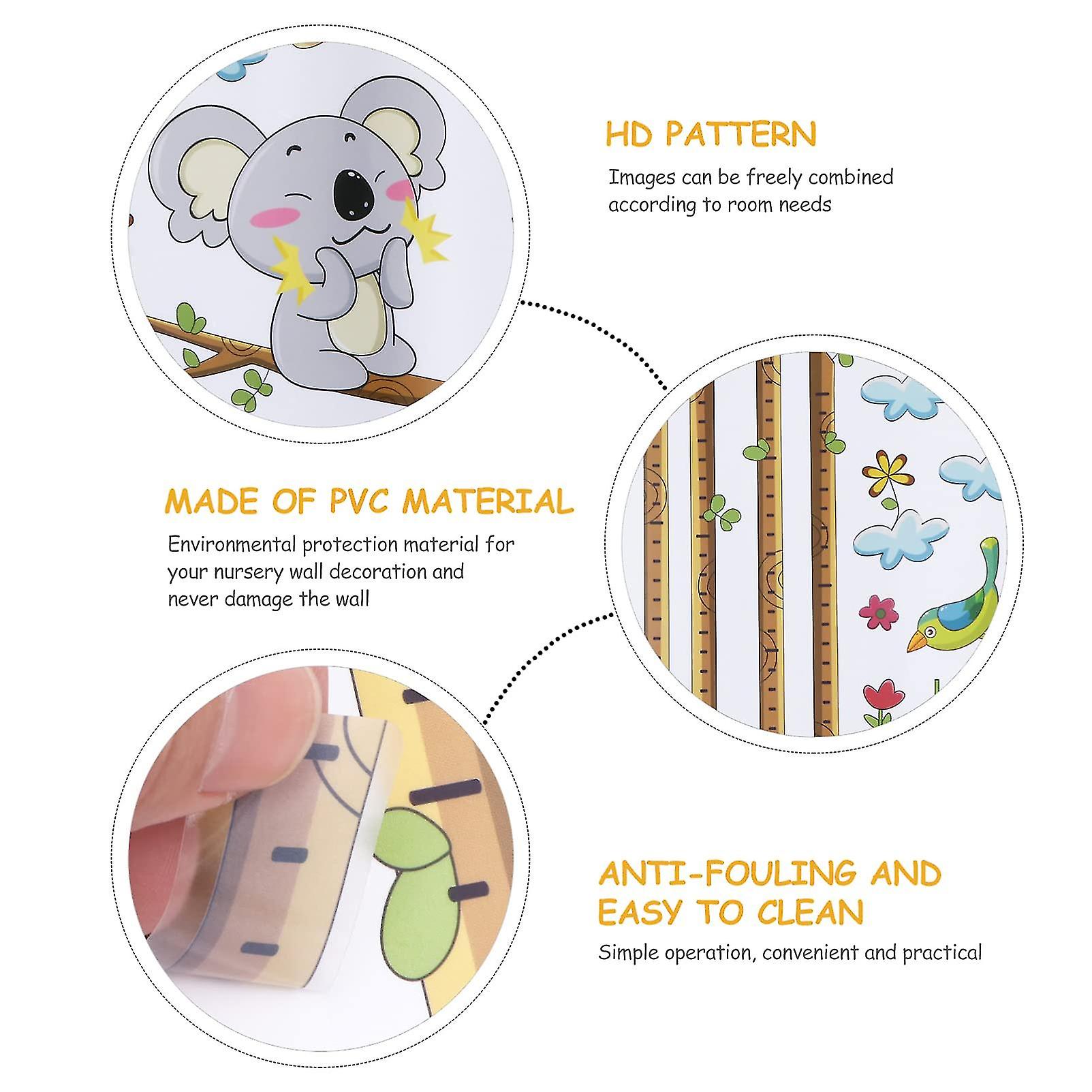 HD PATTERN

Images can be freely combined according to room needs

MADE OF PVC MATERIAL

Environmental protection material for your nursery wall decoration and never damage the wall

ANTI-FOULING AND EASY TO CLEAN

Simple operation, convenient and practical