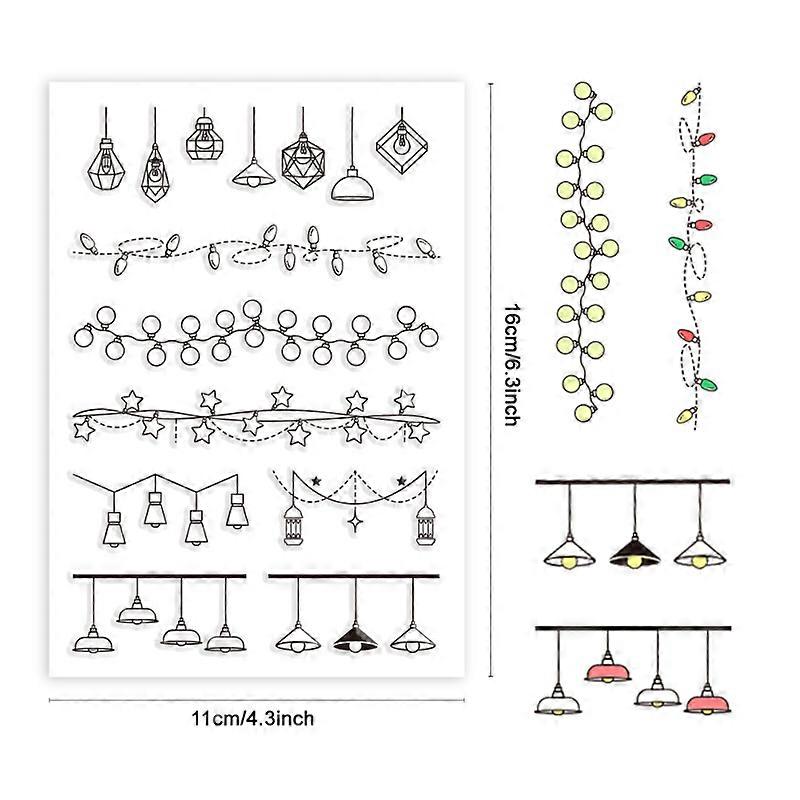 16cm/6.3inch

11cm/4.3inch