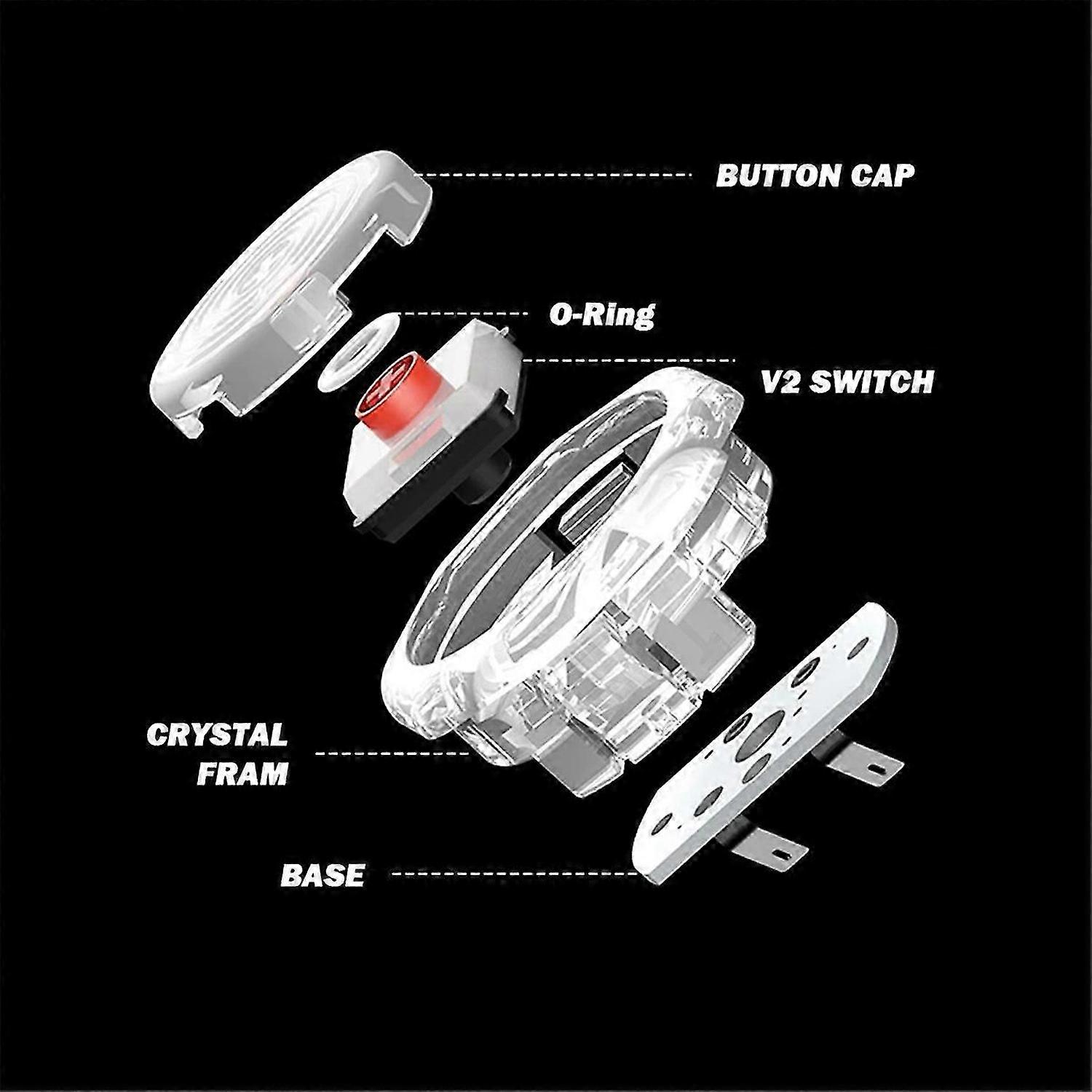 BUTTON CAP

O-Ring

V2 SWITCH

CRYSTAL FRAM

BASE