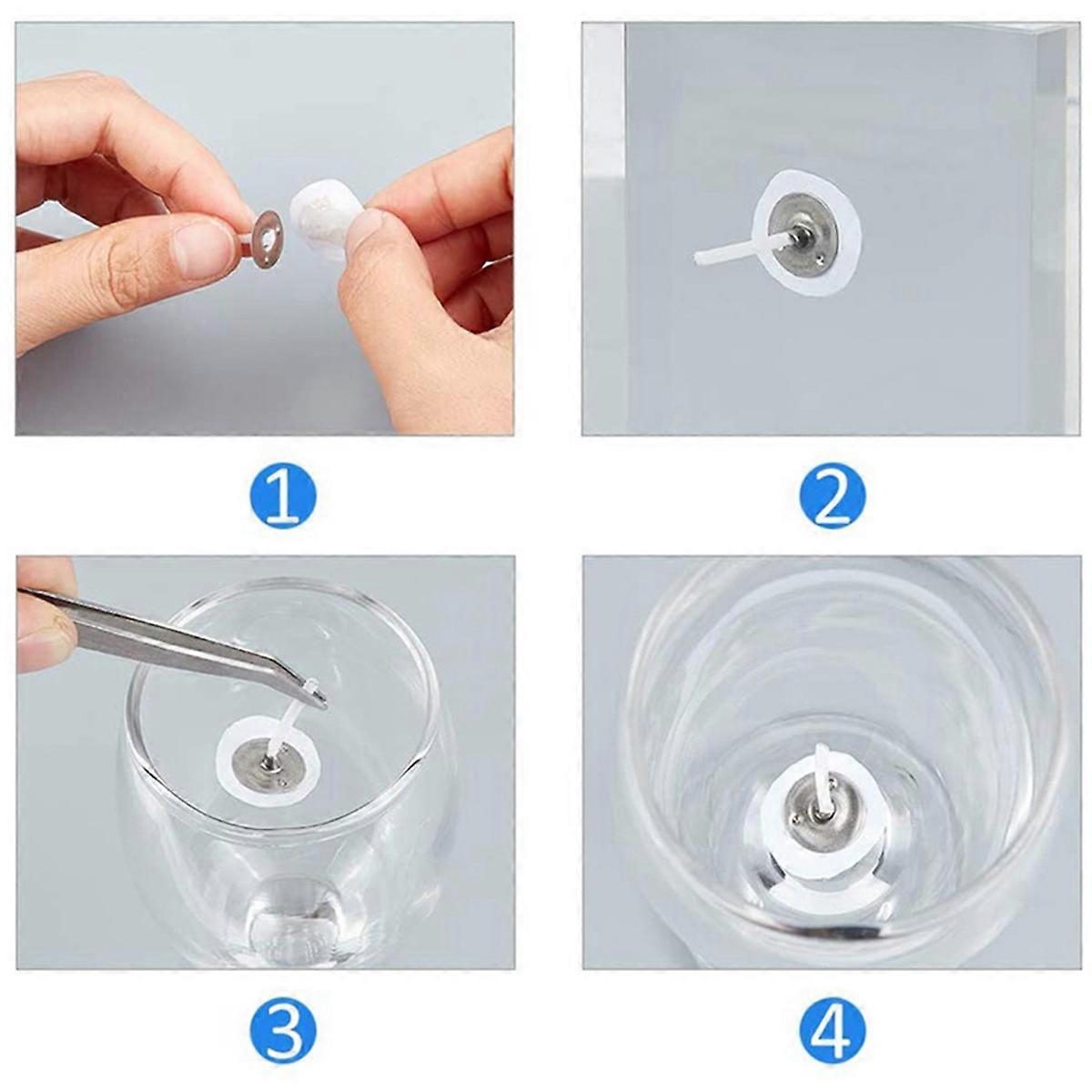 1

2

3

4