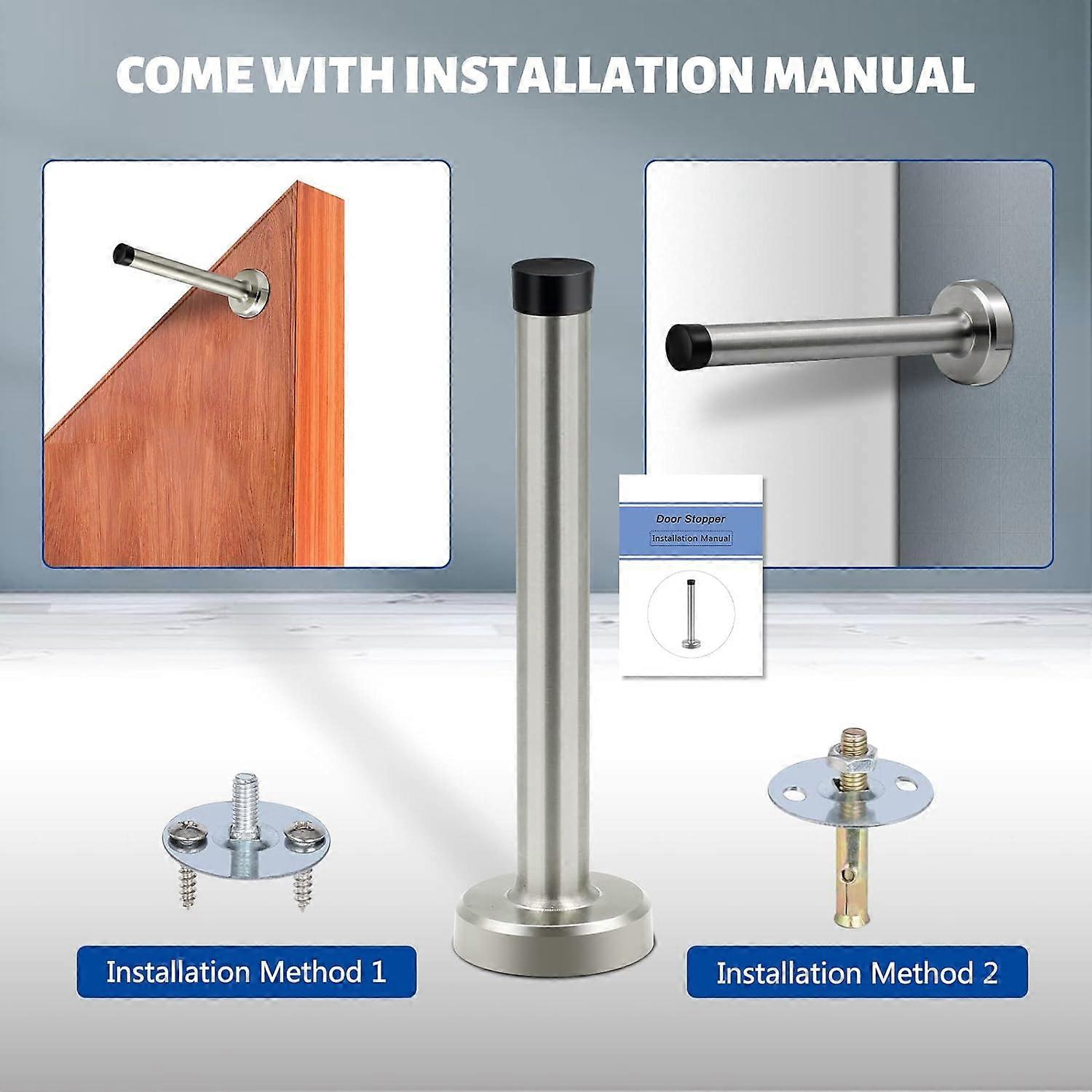 COME WITH INSTALLATION MANUAL

Door Stopper

Installation Manual

Installation Method 1

Installation Method 2