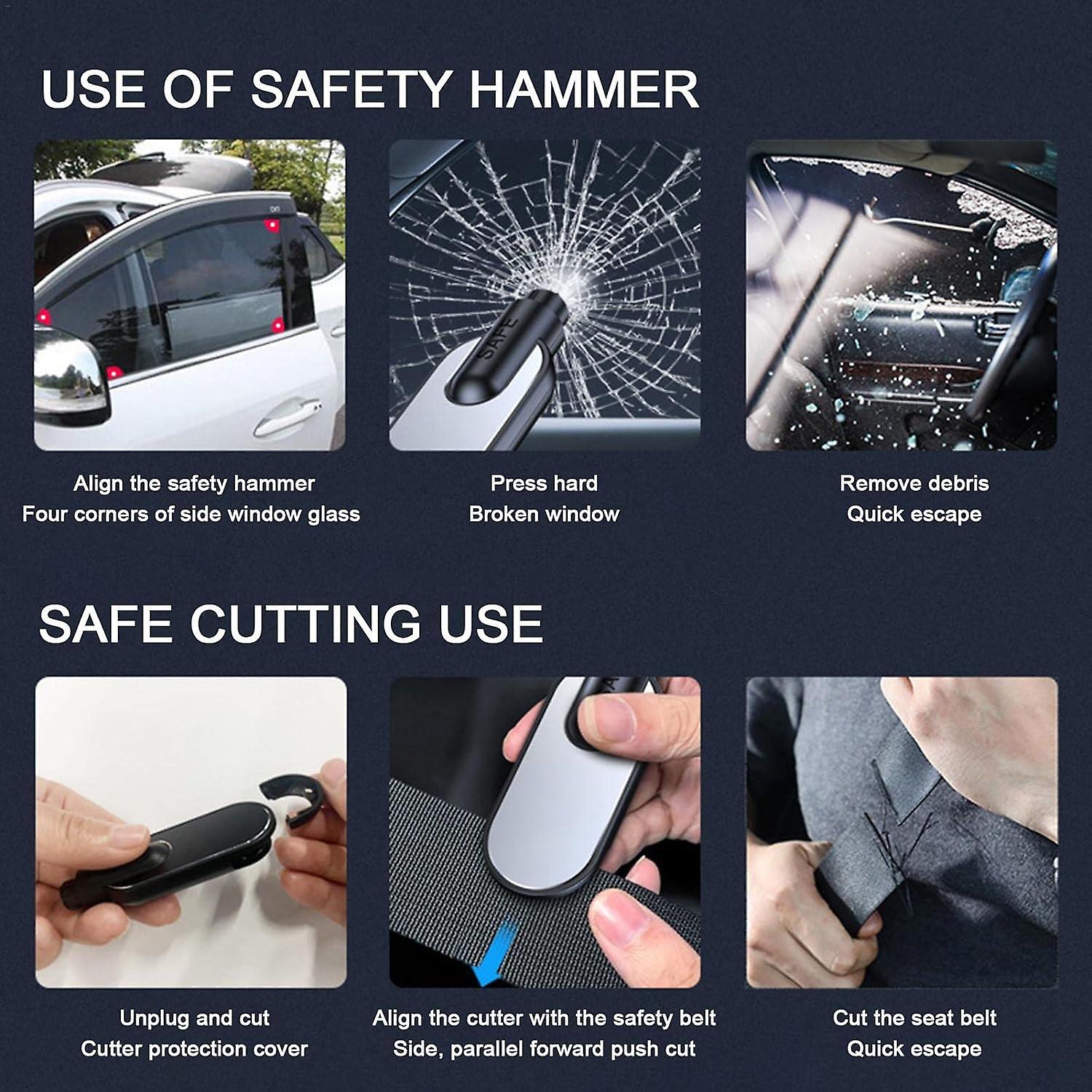 USE OF SAFETY HAMMER

SAFE

Align the safety hammer
Four corners of side window glass

Press hard
Broken window

Remove debris
Quick escape

SAFE CUTTING USE

Unplug and cut
Cutter protection cover

Align the cutter with the safety belt
Side, parallel forward push cut

Cut the seat belt
Quick escape