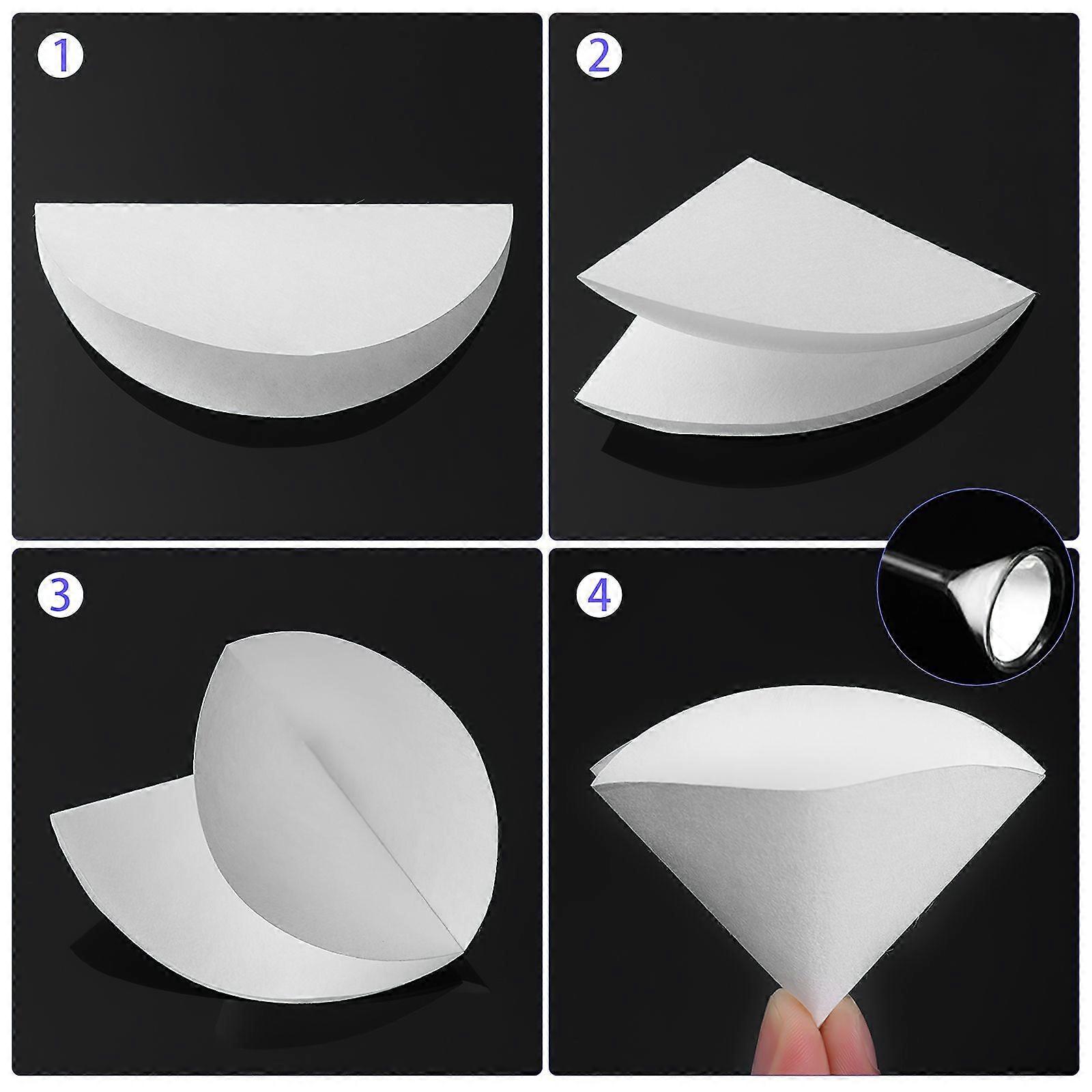 1

2

3

4