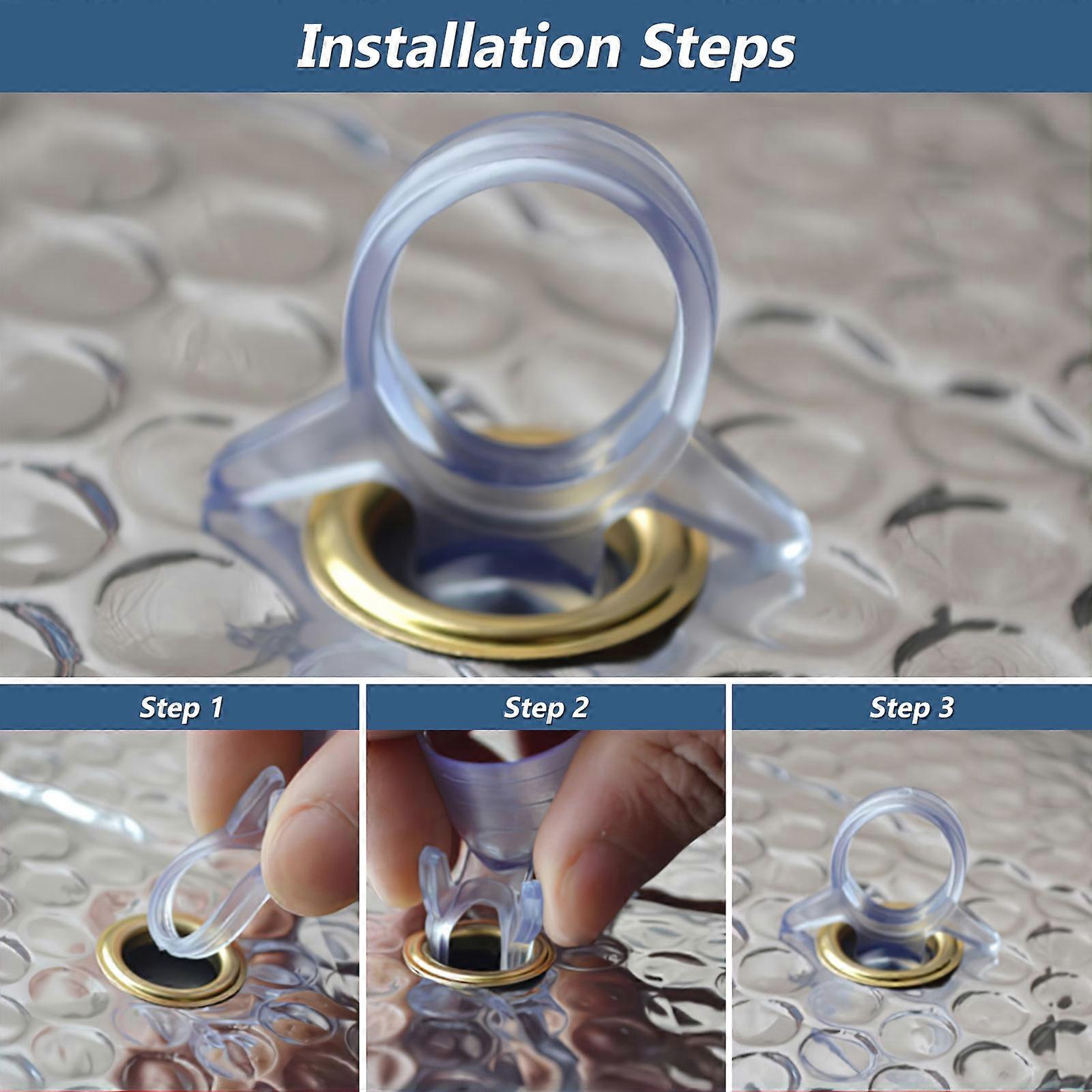 Installation Steps

Step 1

Step 2

Step 3