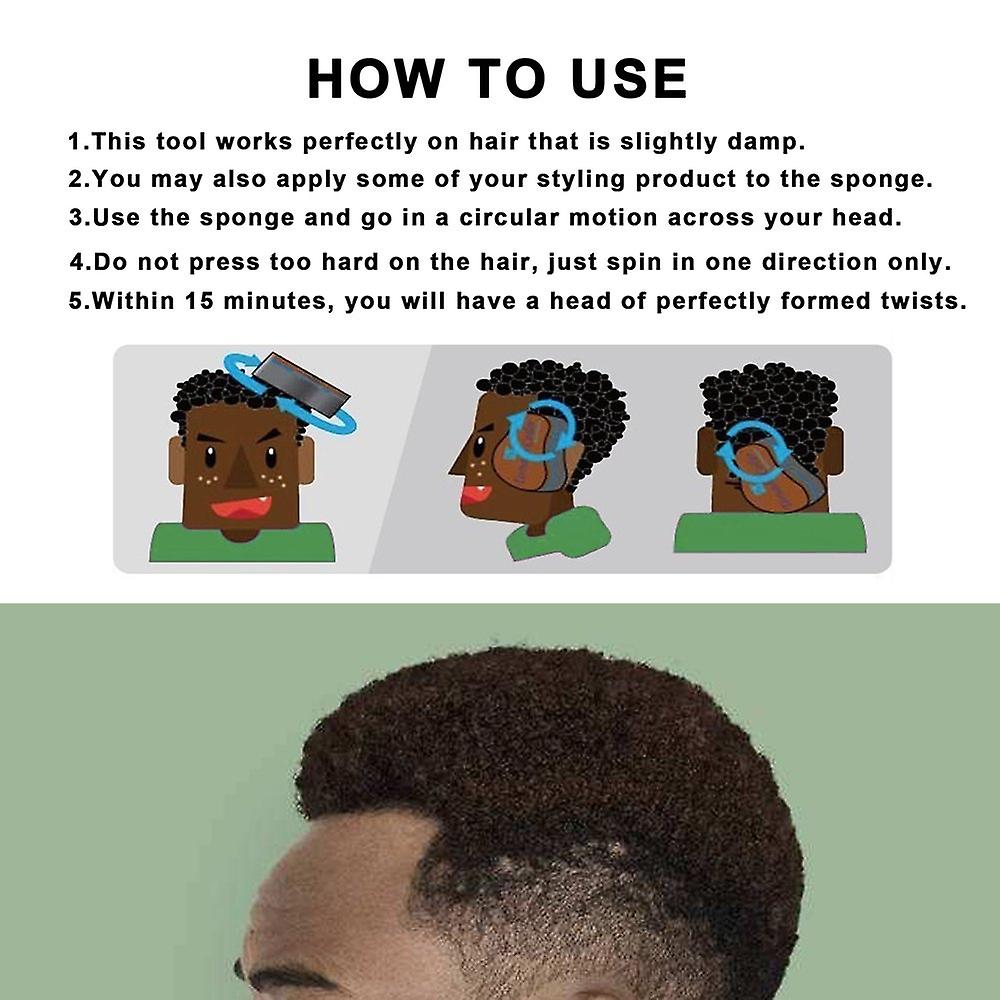 HOW TO USE

1.This tool works perfectly on hair that is slightly damp.
2.You may also apply some of your styling product to the sponge.
3.Use the sponge and go in a circular motion across your head.
4.Do not press too hard on the hair, just spin in one direction only.
5.Within 15 minutes, you will have a head of perfectly formed twists.