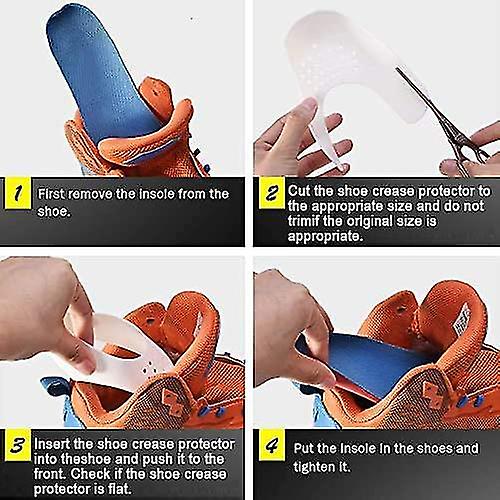 1 First remove the insole from the shoe.

2 Cut the shoe crease protector to the appropriate size and do not trimif the original size is appropriate.

3 Insert the shoe crease protector into theshoe and push it to the front. Check if the shoe crease protector is flat.

4 Put the insole in the shoes and tighten it.