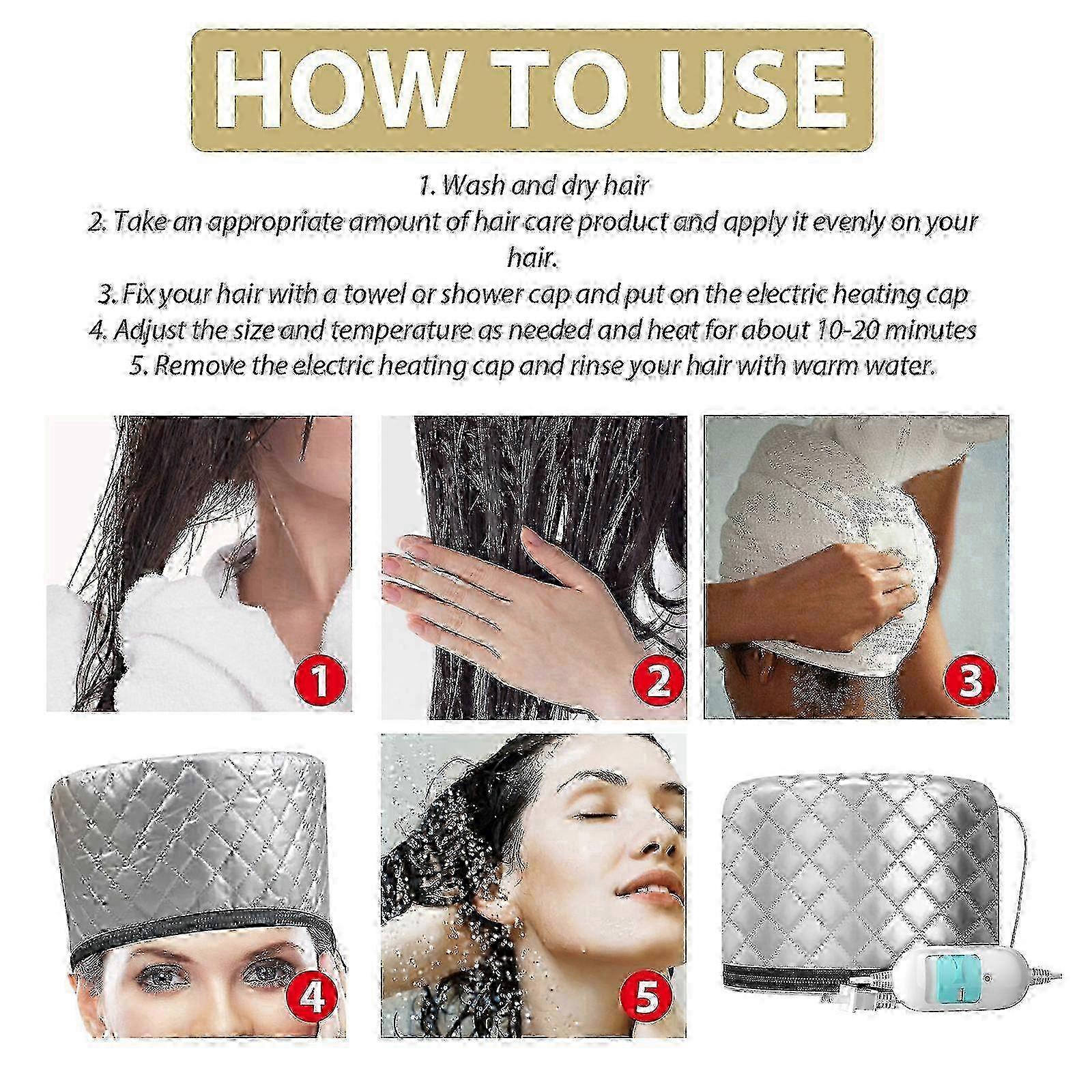 HOW TO USE

1. Wash and dry hair
2. Take an appropriate amount of hair care product and apply it evenly on your hair.
3. Fix your hair with a towel or shower cap and put on the electric heating cap
4. Adjust the size and temperature as needed and heat for about 10-20 minutes
5. Remove the electric heating cap and rinse your hair with warm water.

1

2

3

4

5