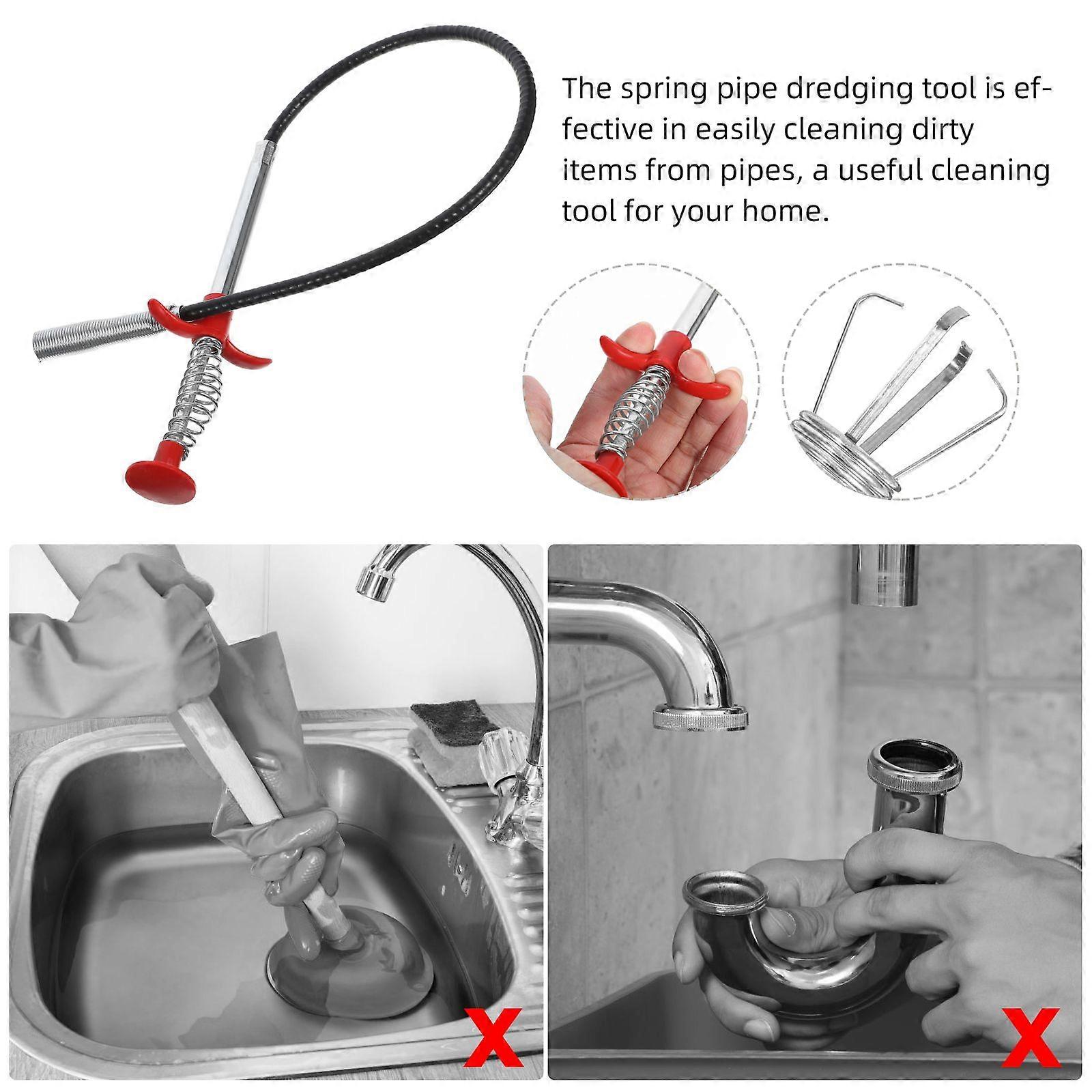 The spring pipe dredging tool is effective in easily cleaning dirty items from pipes, a useful cleaning tool for your home.

X

X