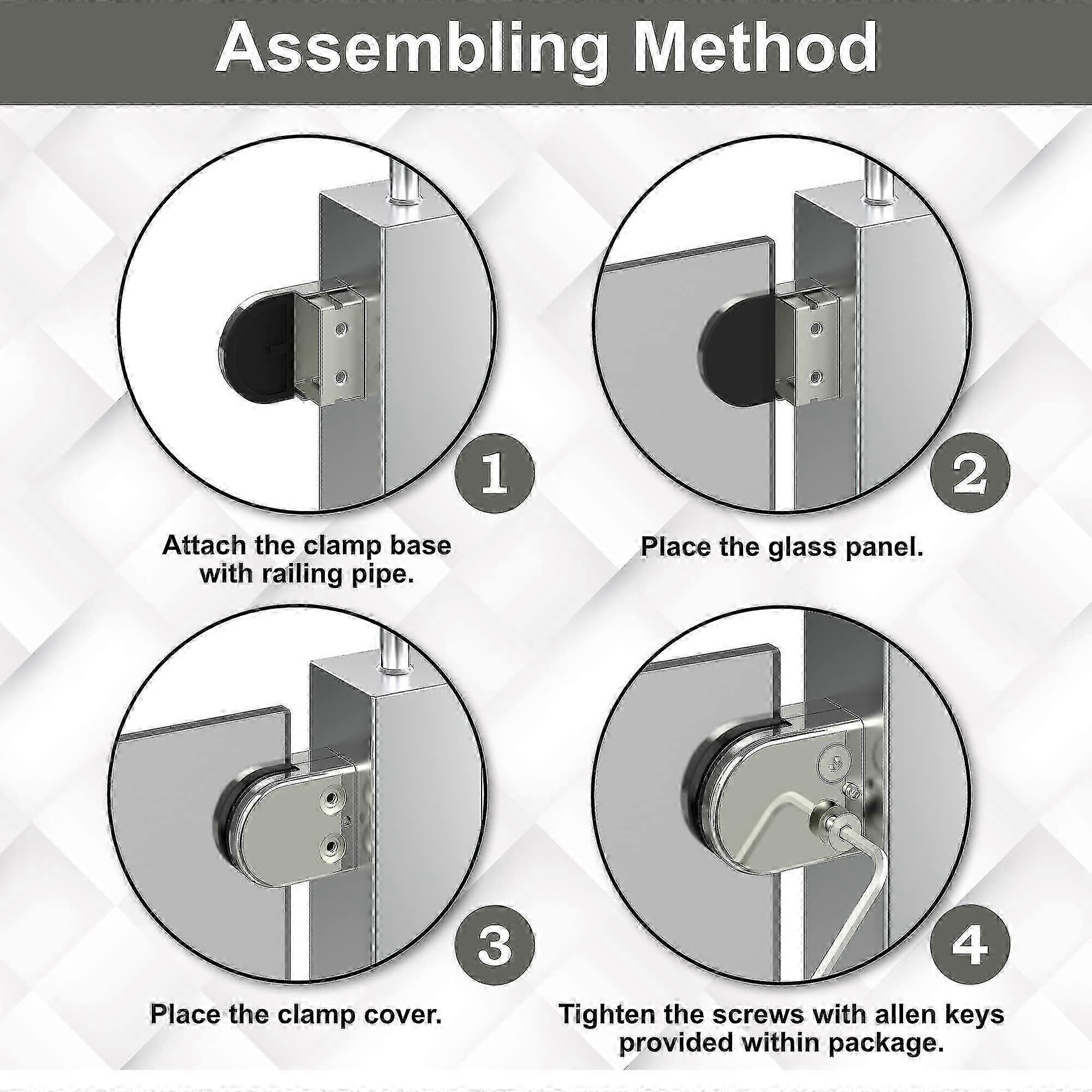 Assembling Method

1

Attach the clamp base with railing pipe.

2

Place the glass panel.

3

Place the clamp cover.

4

Tighten the screws with allen keys provided within package.