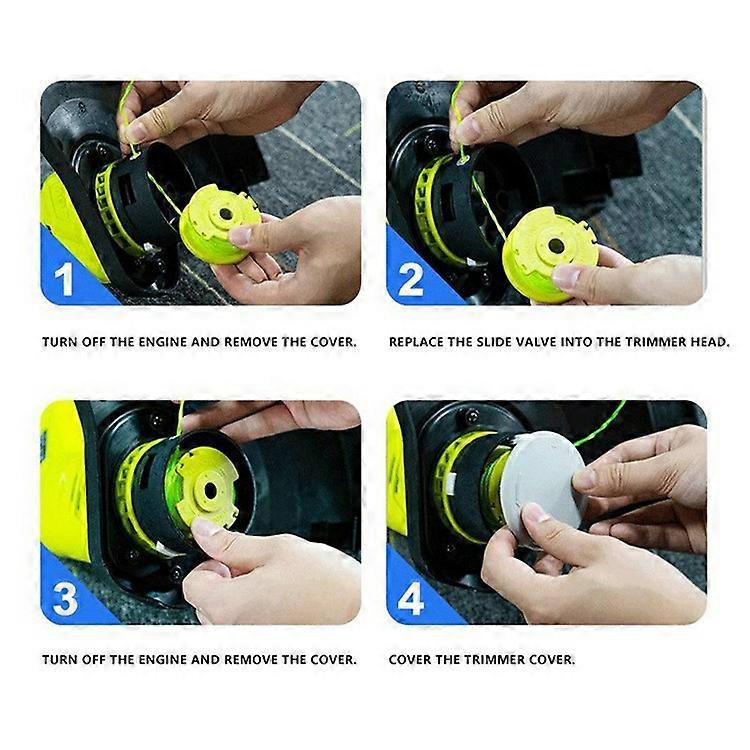 1

TURN OFF THE ENGINE AND REMOVE THE COVER.

2

REPLACE THE SLIDE VALVE INTO THE TRIMMER HEAD.

3

TURN OFF THE ENGINE AND REMOVE THE COVER.

4

COVER THE TRIMMER COVER.