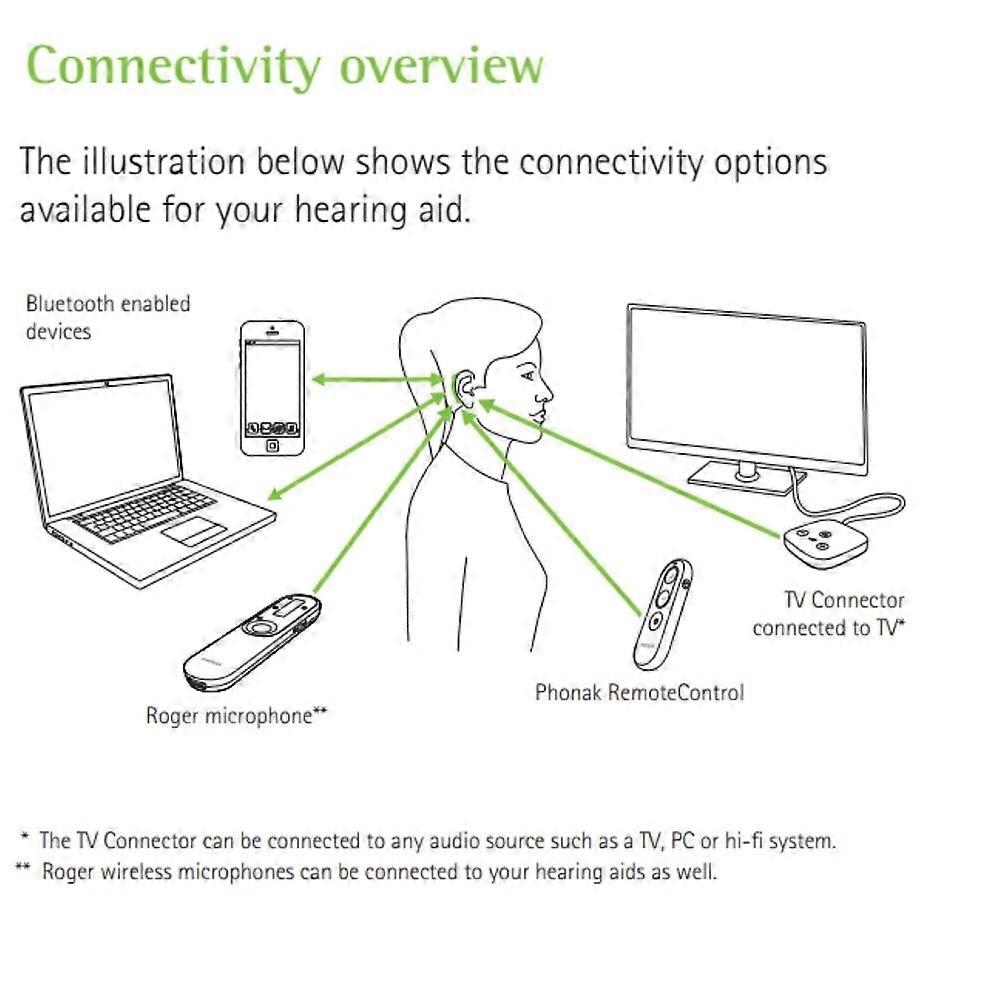 Connectivity overview

The illustration below shows the connectivity options available for your hearing aid.

Bluetooth enabled devices

TV Connector connected to TV*

Phonak RemoteControl

Roger microphone**

* The TV Connector can be connected to any audio source such as a TV, PC or hi-fi system.
** Roger wireless microphones can be connected to your hearing aids as well.