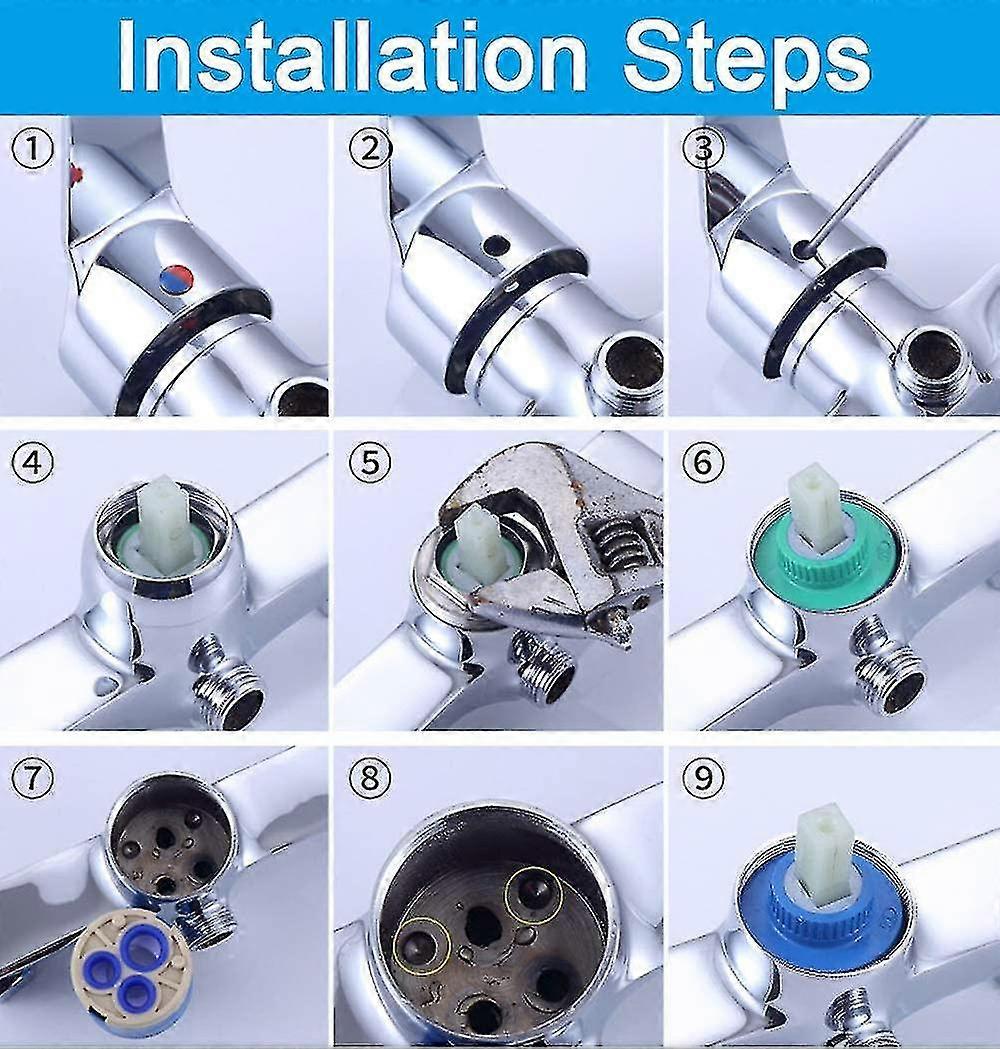 Installation Steps

①

②

③

④

⑤

⑥

⑦

⑧

⑨