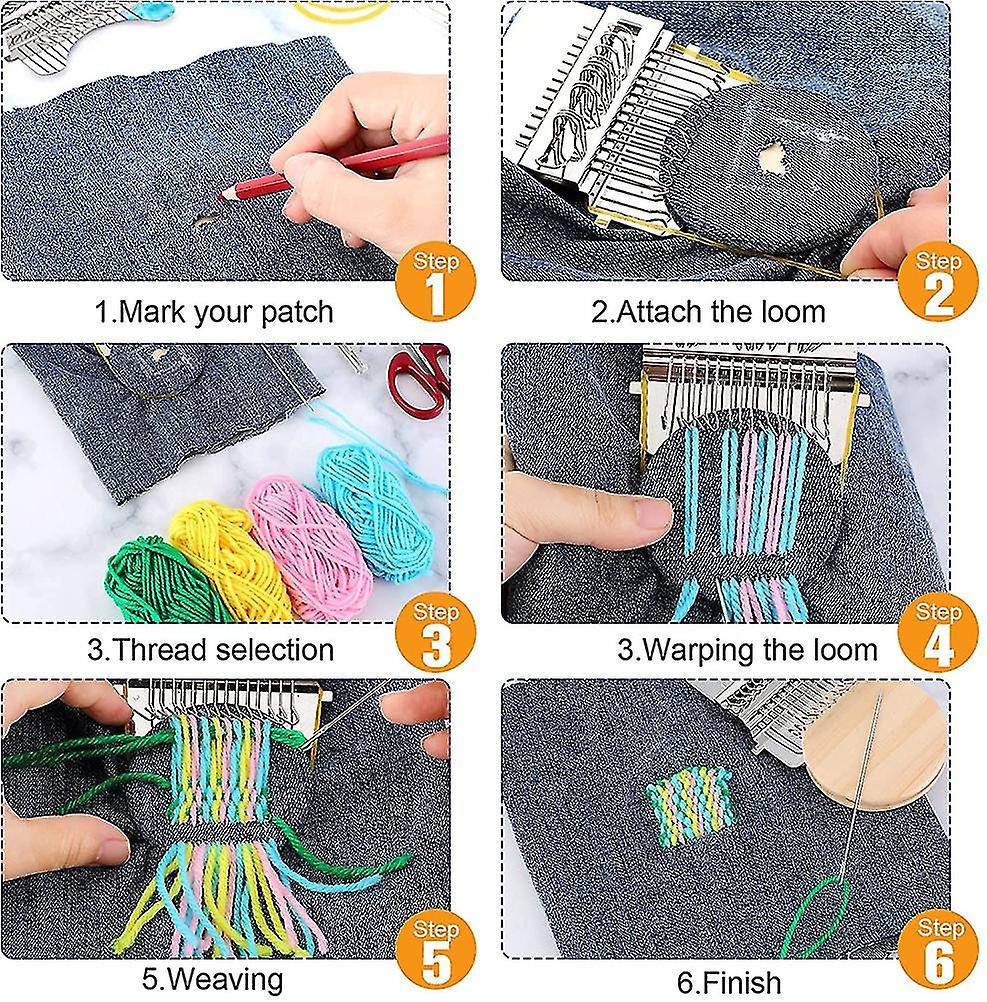 Step 1

1.Mark your patch

Step 2

2.Attach the loom

Step 3

3.Thread selection

Step 4

3.Warping the loom

Step 5

5.Weaving

Step 6

6.Finish