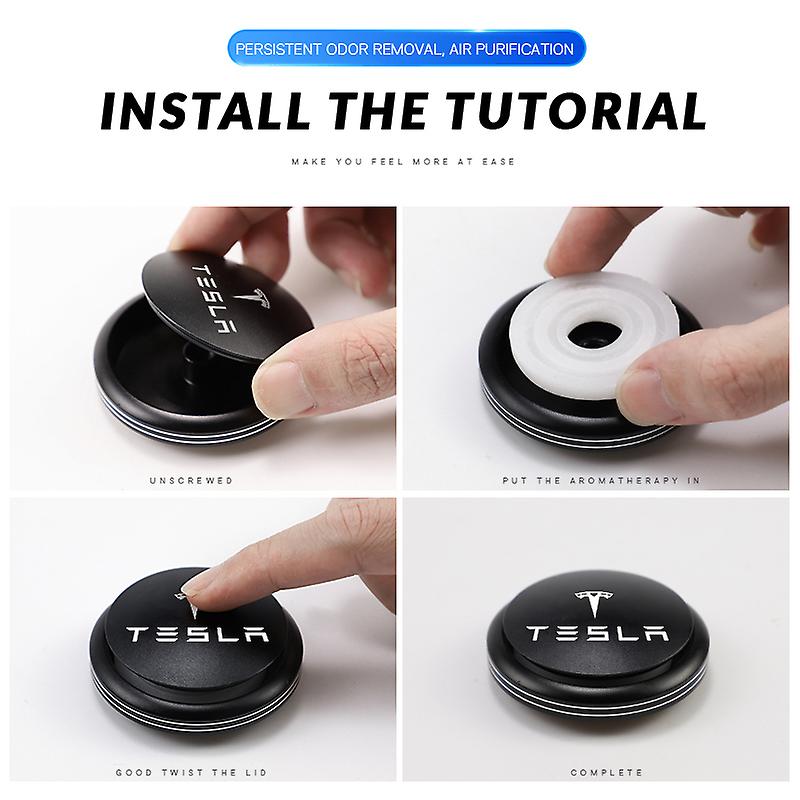 PERSISTENT ODOR REMOVAL, AIR PURIFICATION

INSTALL THE TUTORIAL

MAKE YOU FEEL MORE AT EASE

TESLA

UNSCREWED

PUT THE AROMATHERAPY IN

TESLA

GOOD TWIST THE LID

TESLA

COMPLETE