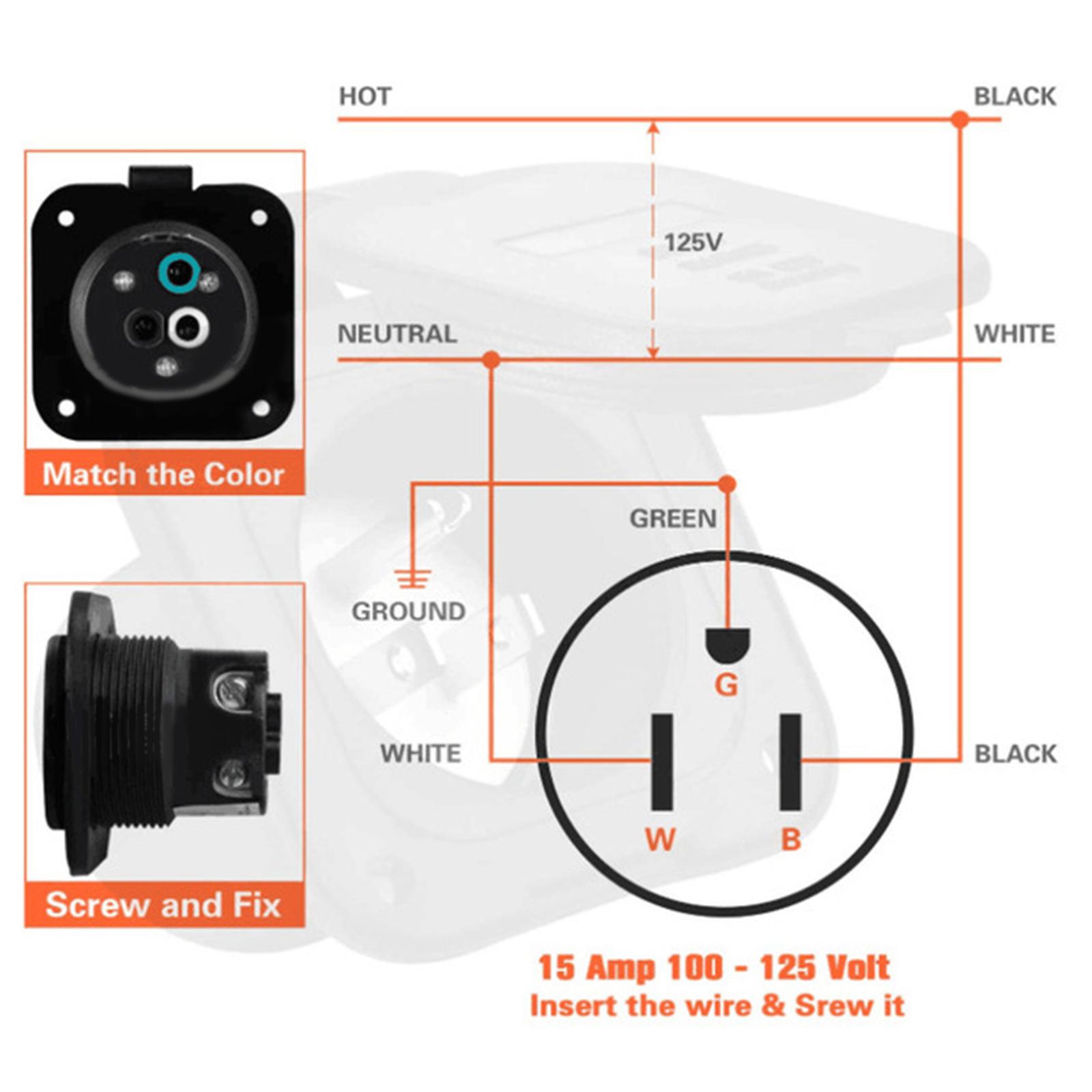 HOT

BLACK

125V

NEUTRAL

WHITE

Match the Color

GREEN

GROUND

G

WHITE

BLACK

W

B

Screw and Fix

15 Amp 100 - 125 Volt
Insert the wire & Srew it