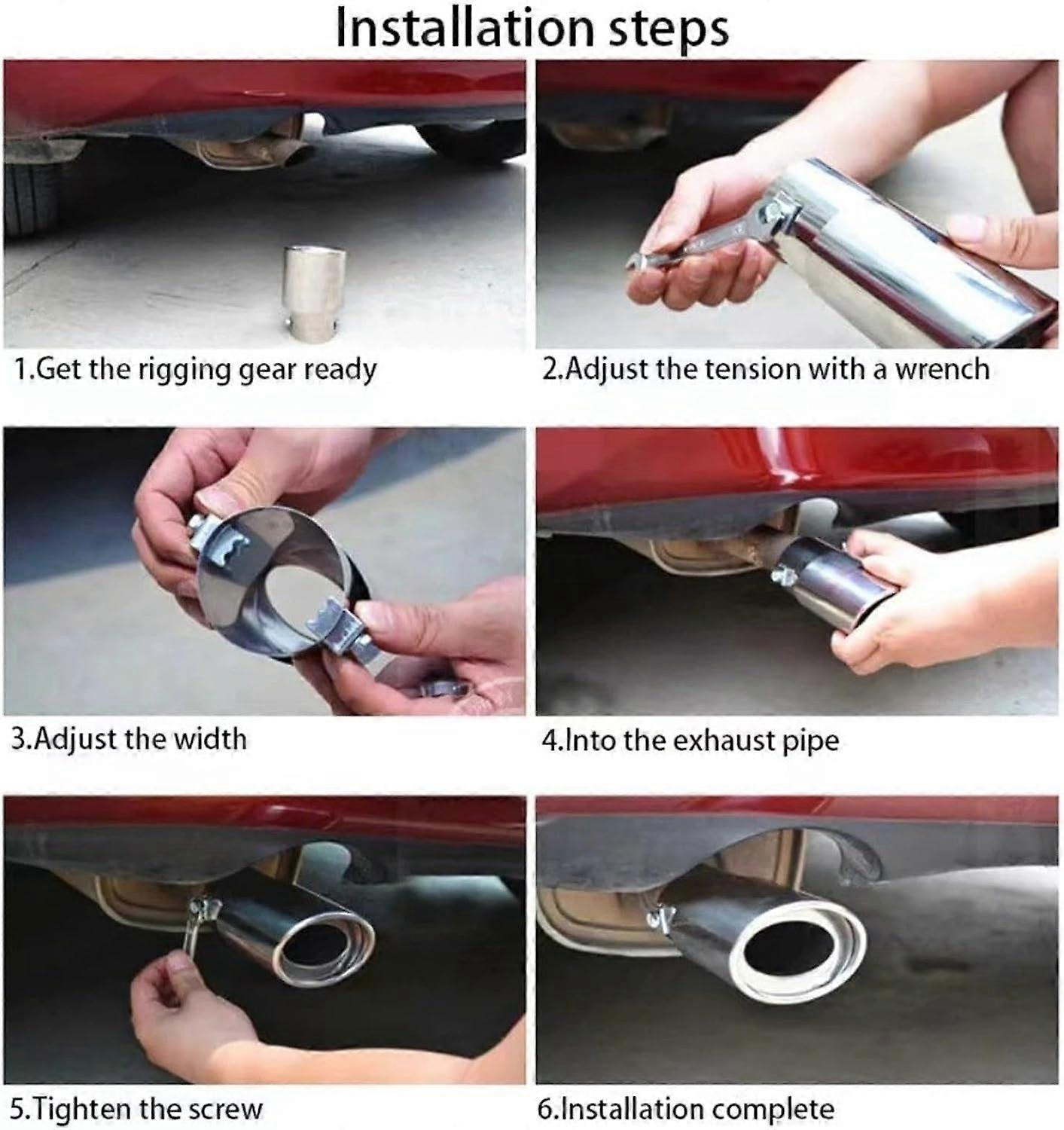 Installation steps

1.Get the rigging gear ready

2.Adjust the tension with a wrench

3.Adjust the width

4.Into the exhaust pipe

5.Tighten the screw

6.Installation complete