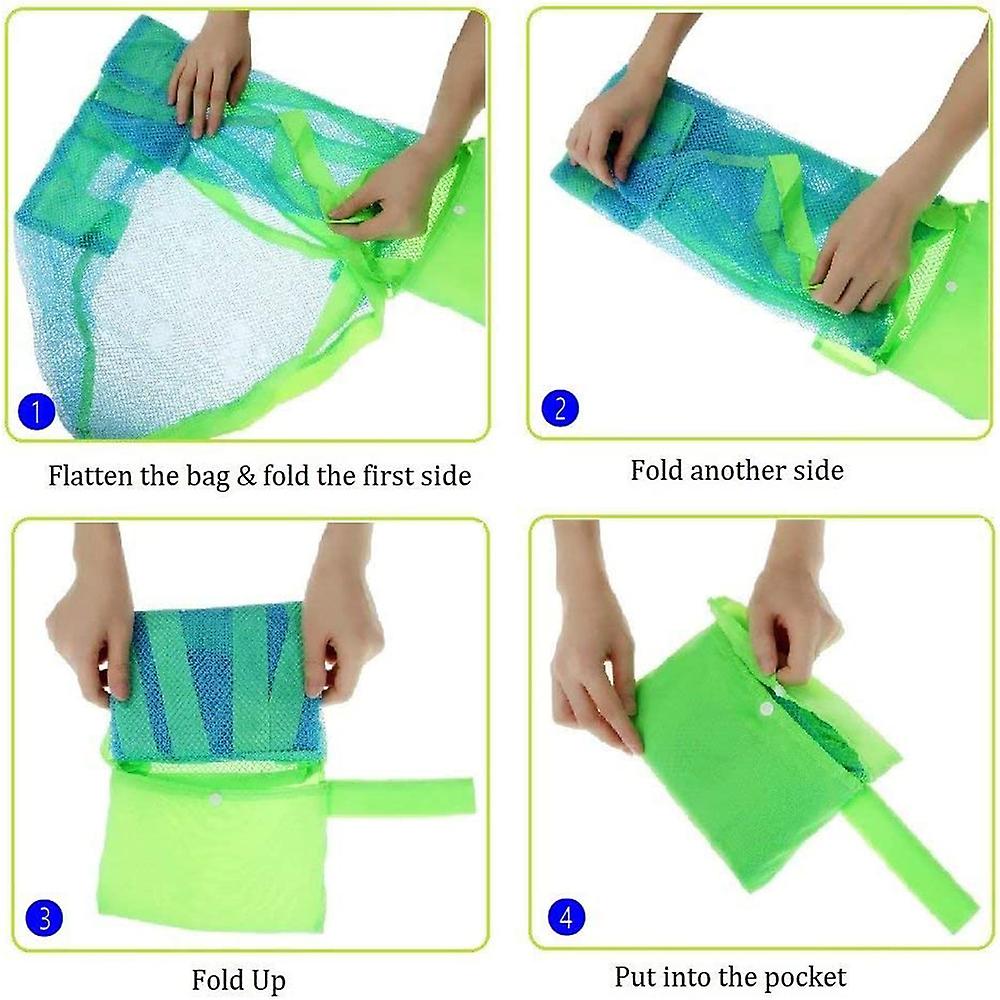 1

Flatten the bag & fold the first side

2

Fold another side

3

Fold Up

4

Put into the pocket