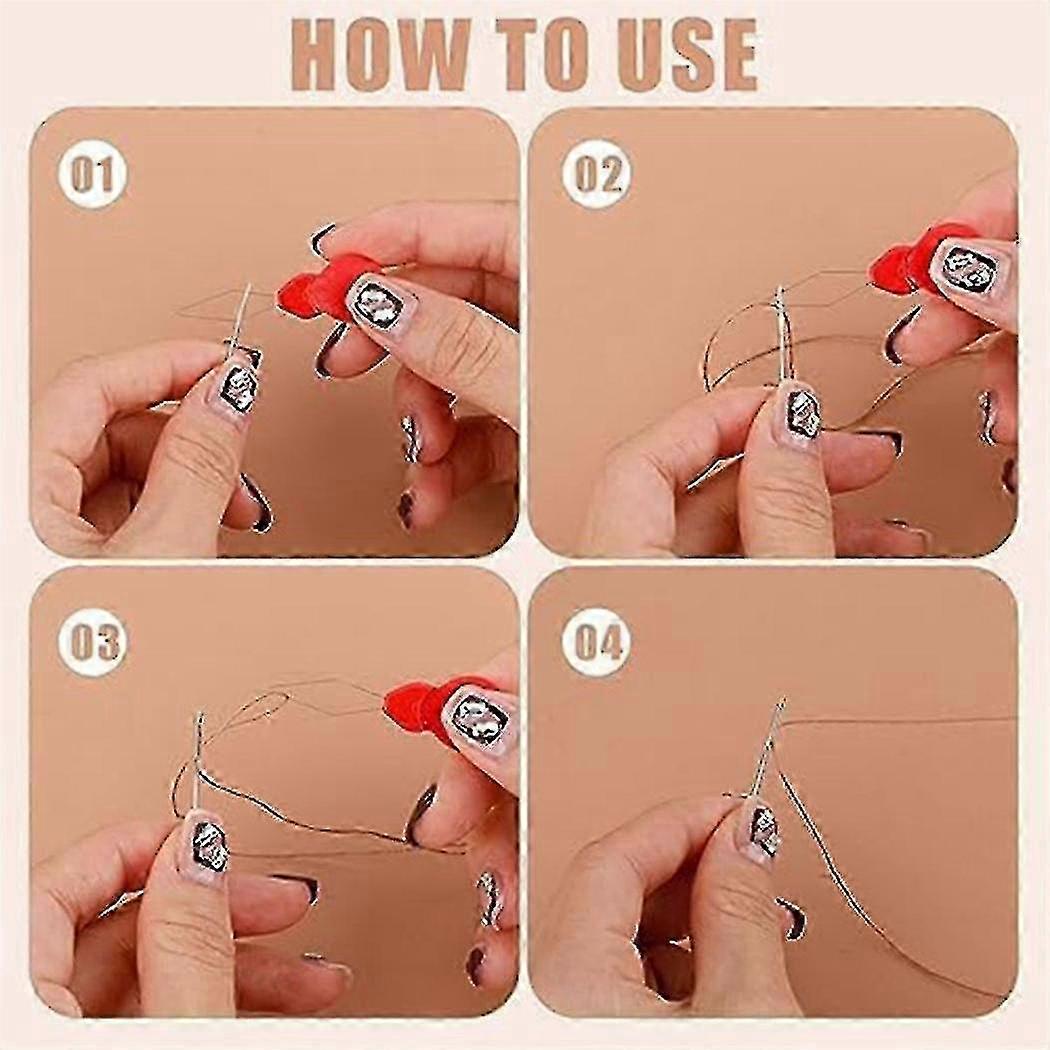 HOW TO USE

01

02

03

04