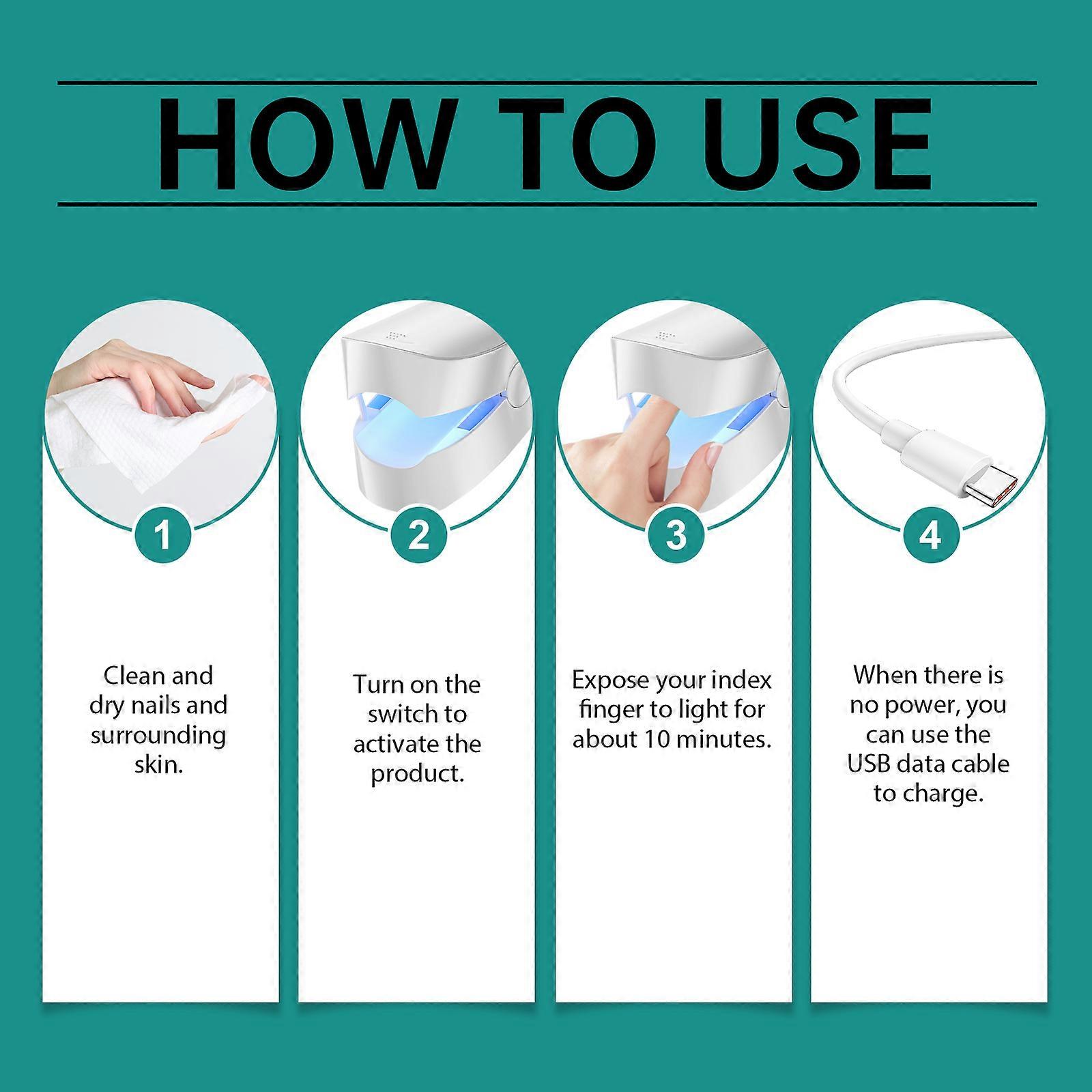 HOW TO USE

1

Clean and dry nails and surrounding skin.

2

Turn on the switch to activate the product.

3

Expose your index finger to light for about 10 minutes.

4

When there is no power, you can use the USB data cable to charge.