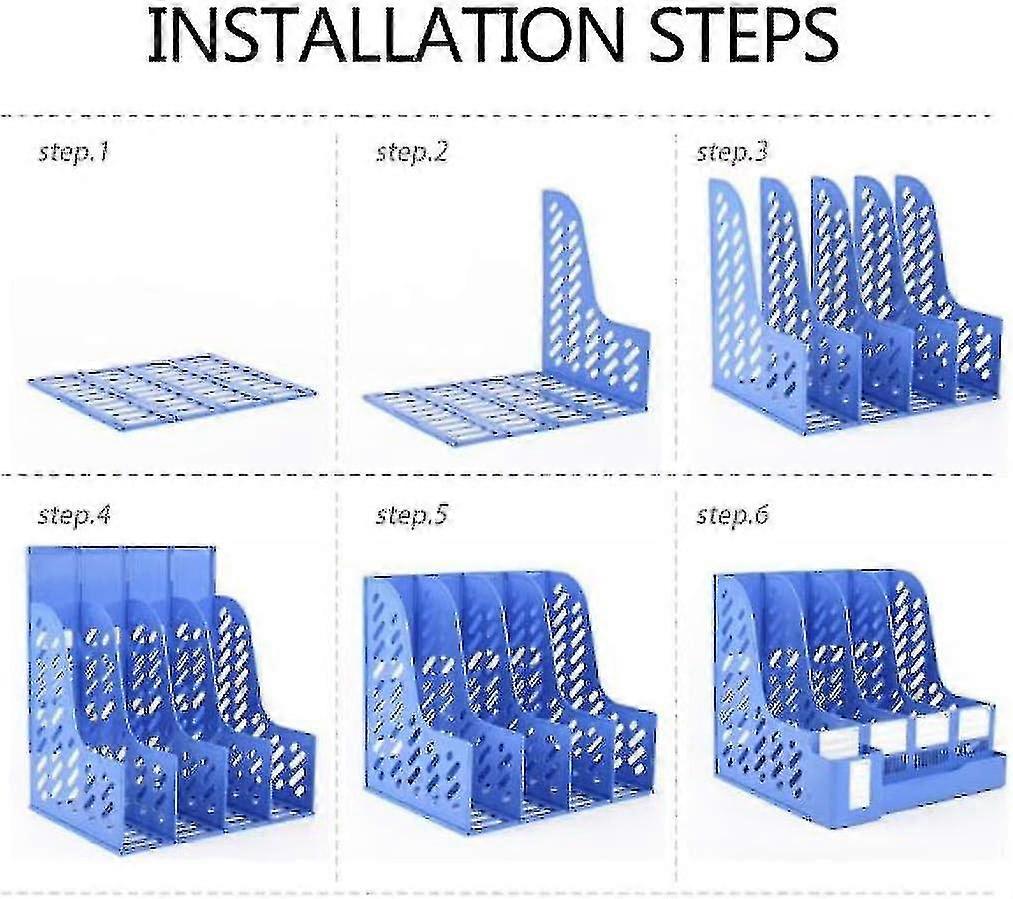 INSTALLATION STEPS

step.1

step.2

step.3

step.4

step.5

step.6