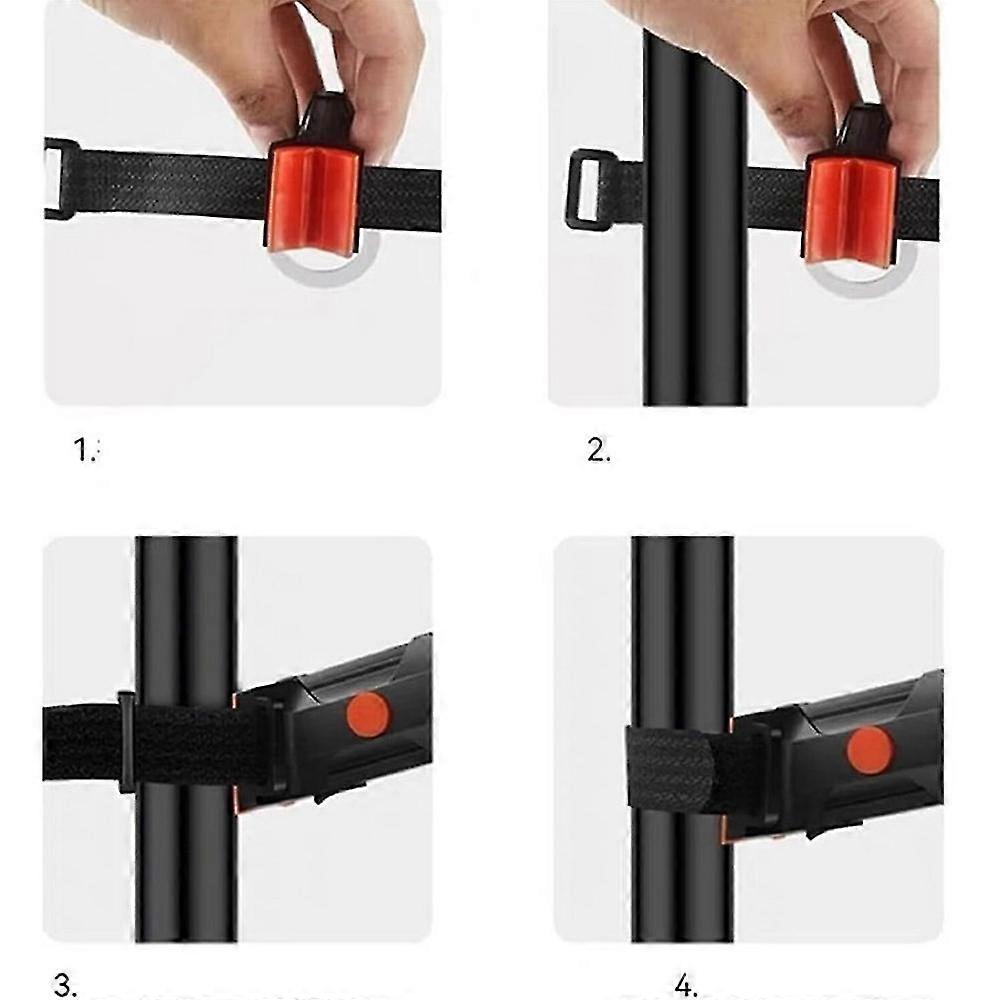 1.

2.

3.

4.