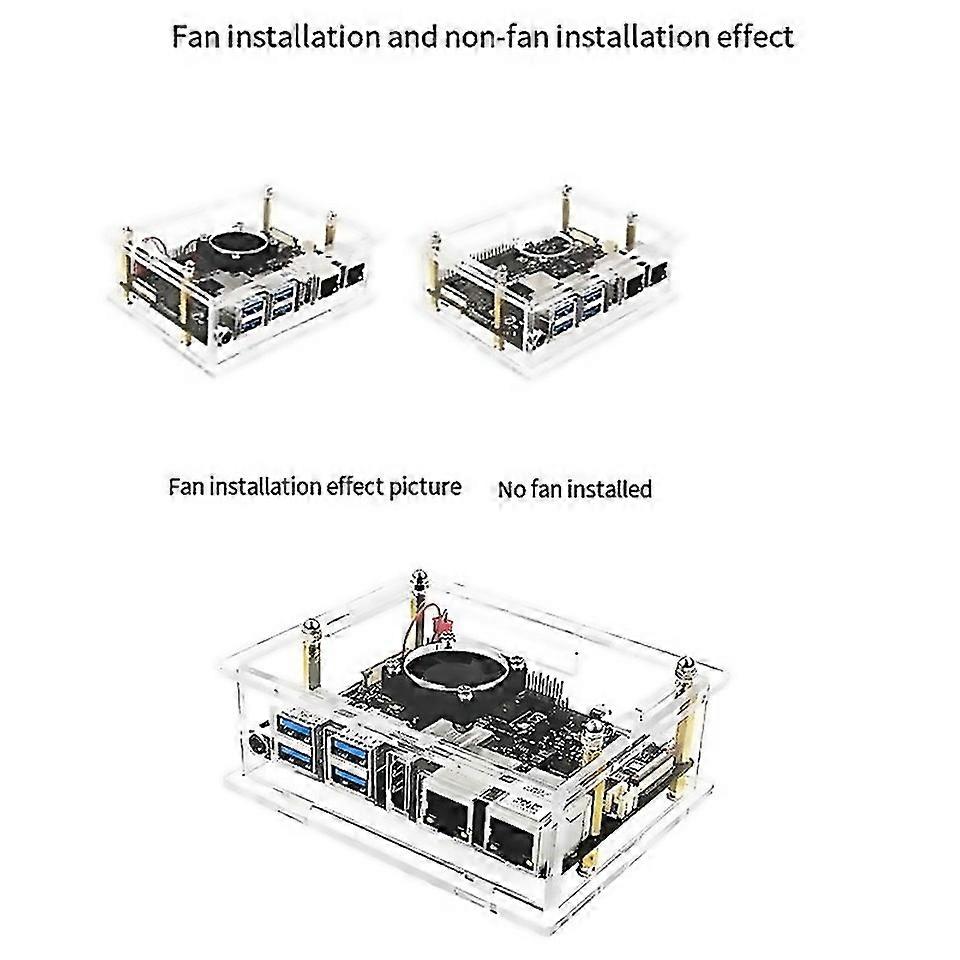 Fan installation and non-fan installation effect

Fan installation effect picture

No fan installed