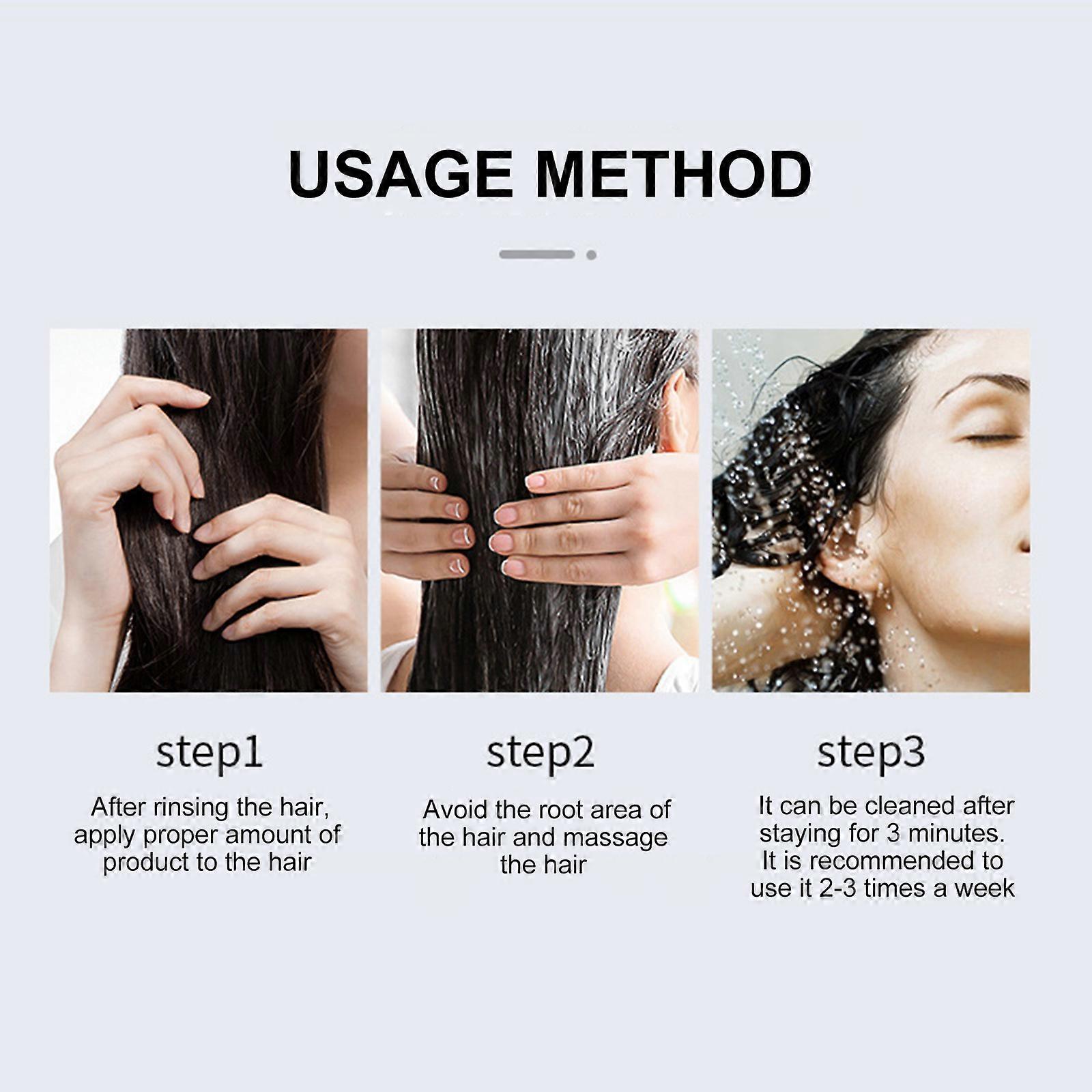 USAGE METHOD

step1

After rinsing the hair, apply proper amount of product to the hair

step2

Avoid the root area of the hair and massage the hair

step3

It can be cleaned after staying for 3 minutes. It is recommended to use it 2-3 times a week