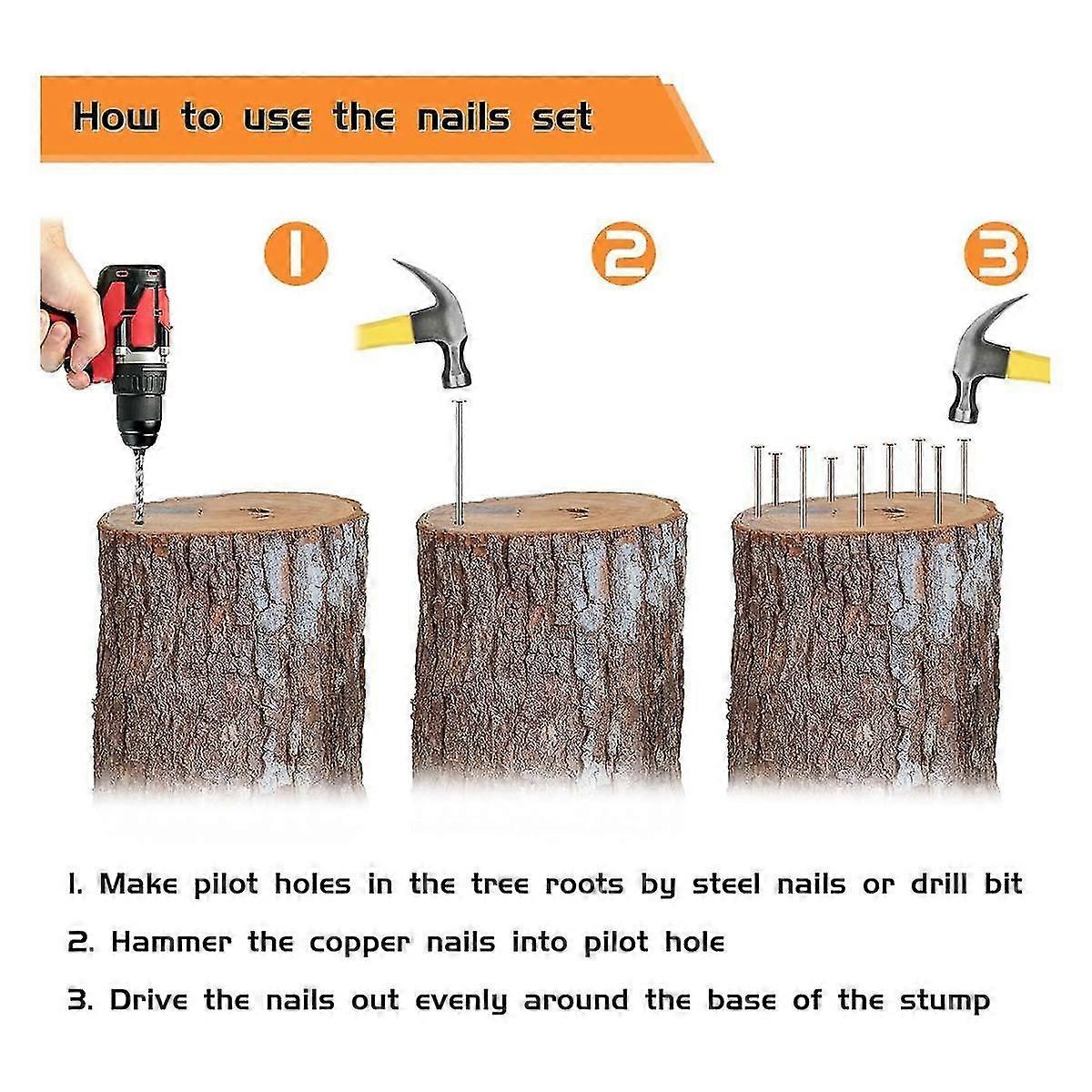 How to use the nails set

1

2

3

1. Make pilot holes in the tree roots by steel nails or drill bit

2. Hammer the copper nails into pilot hole

3. Drive the nails out evenly around the base of the stump