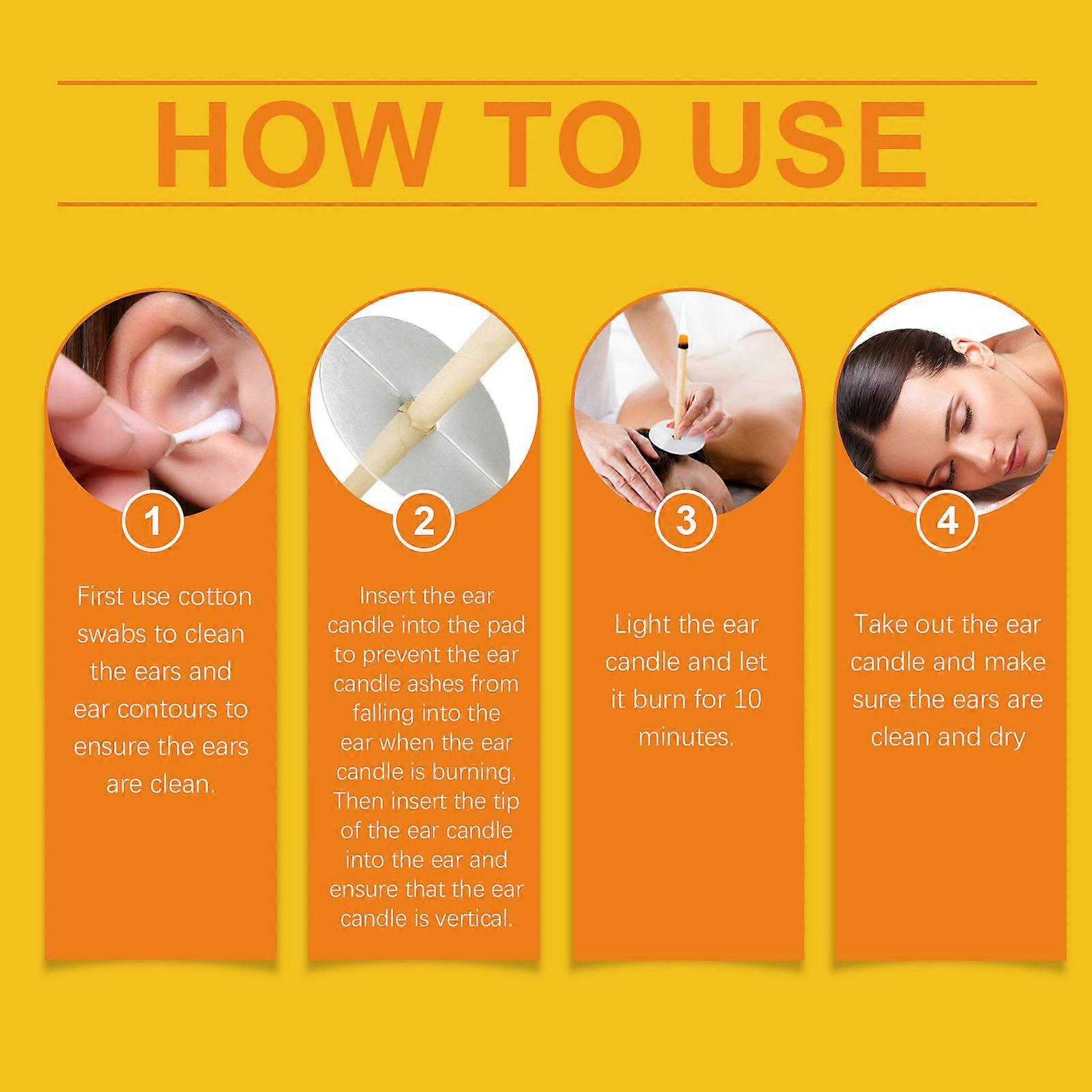 HOW TO USE

1

First use cotton swabs to clean the ears and ear contours to ensure the ears are clean.

2

Insert the ear candle into the pad to prevent the ear candle ashes from falling into the ear when the ear candle is burning. Then insert the tip of the ear candle into the ear and ensure that the ear candle is vertical.

3

Light the ear candle and let it burn for 10 minutes.

4

Take out the ear candle and make sure the ears are clean and dry