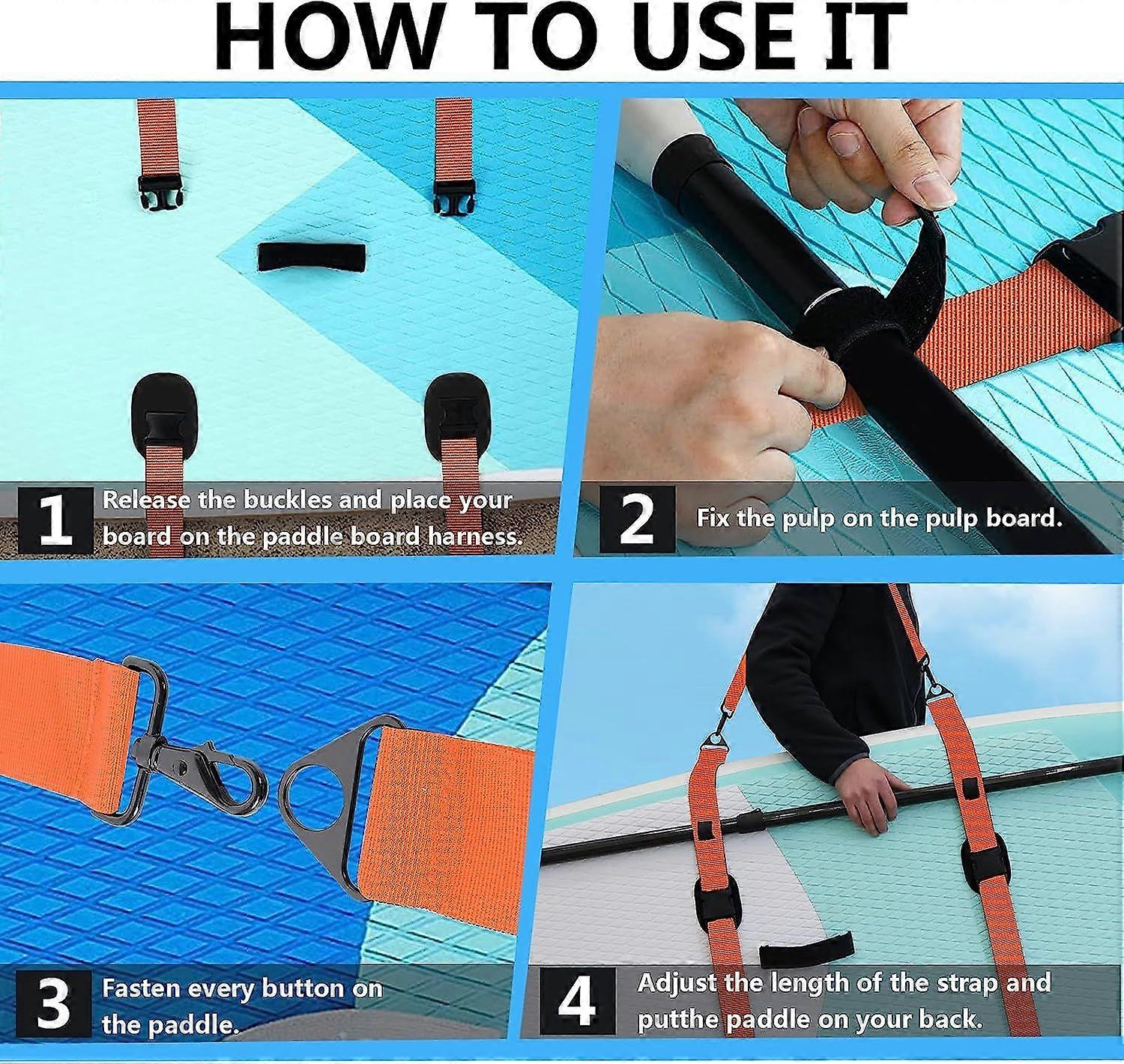 HOW TO USE IT

1 Release the buckles and place your board on the paddle board harness.

2 Fix the pulp on the pulp board.

3 Fasten every button on the paddle.

4 Adjust the length of the strap and putthe paddle on your back.