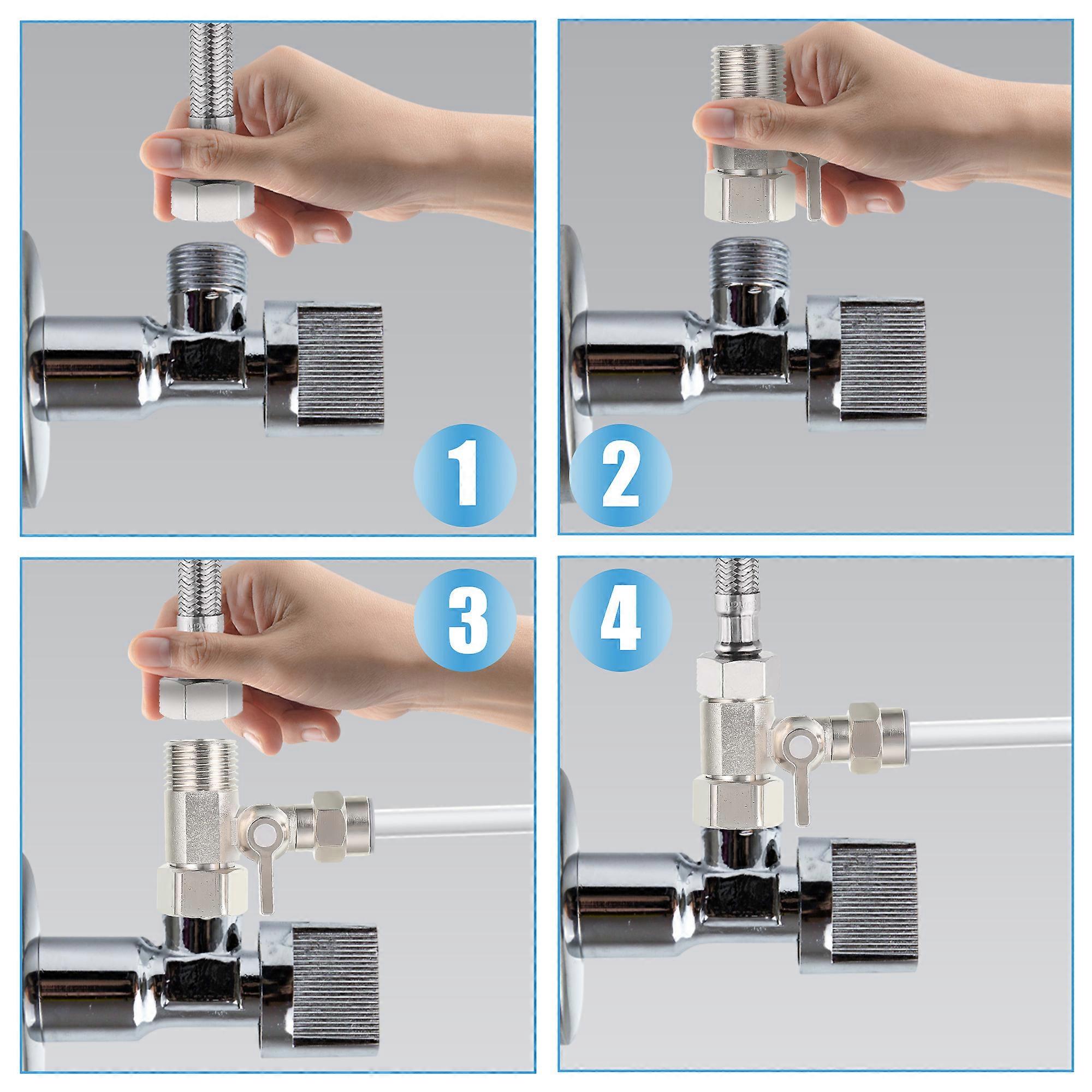 1

2

3

4