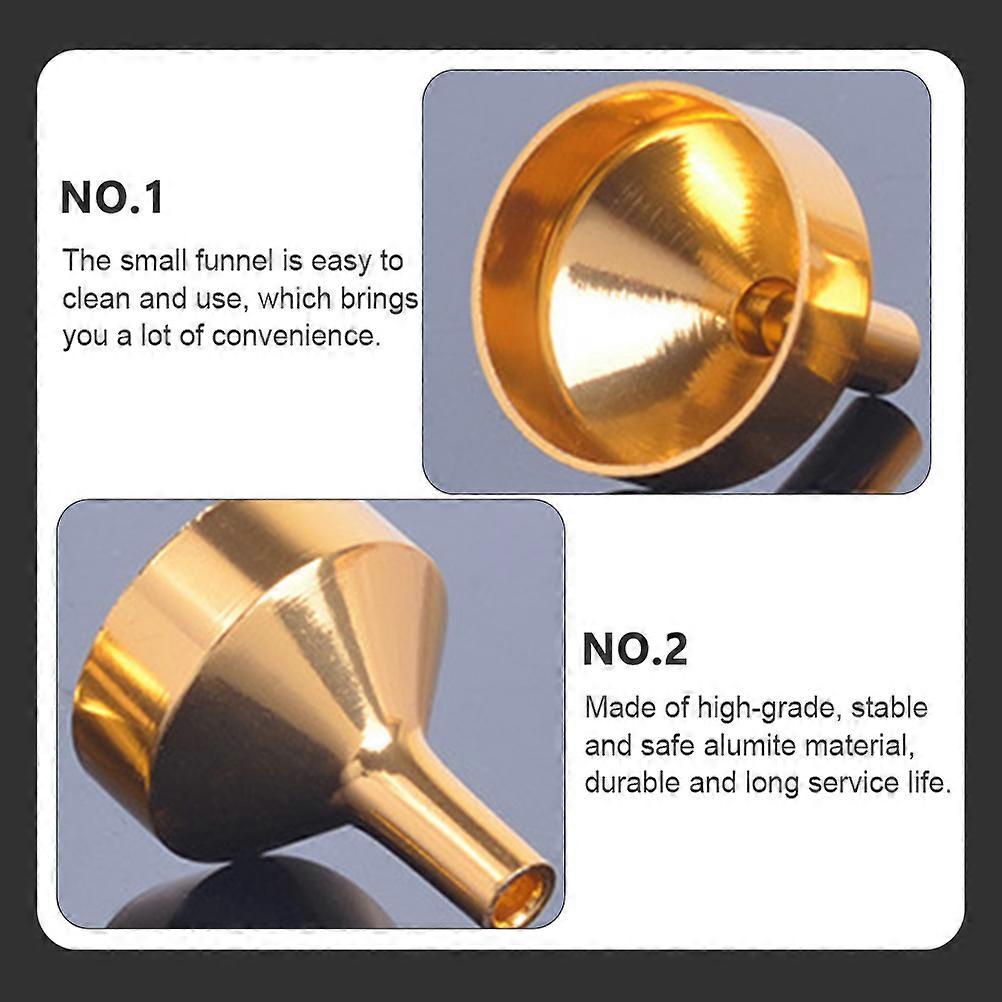 NO.1

The small funnel is easy to clean and use, which brings you a lot of convenience.

NO.2

Made of high-grade, stable and safe alumite material, durable and long service life.