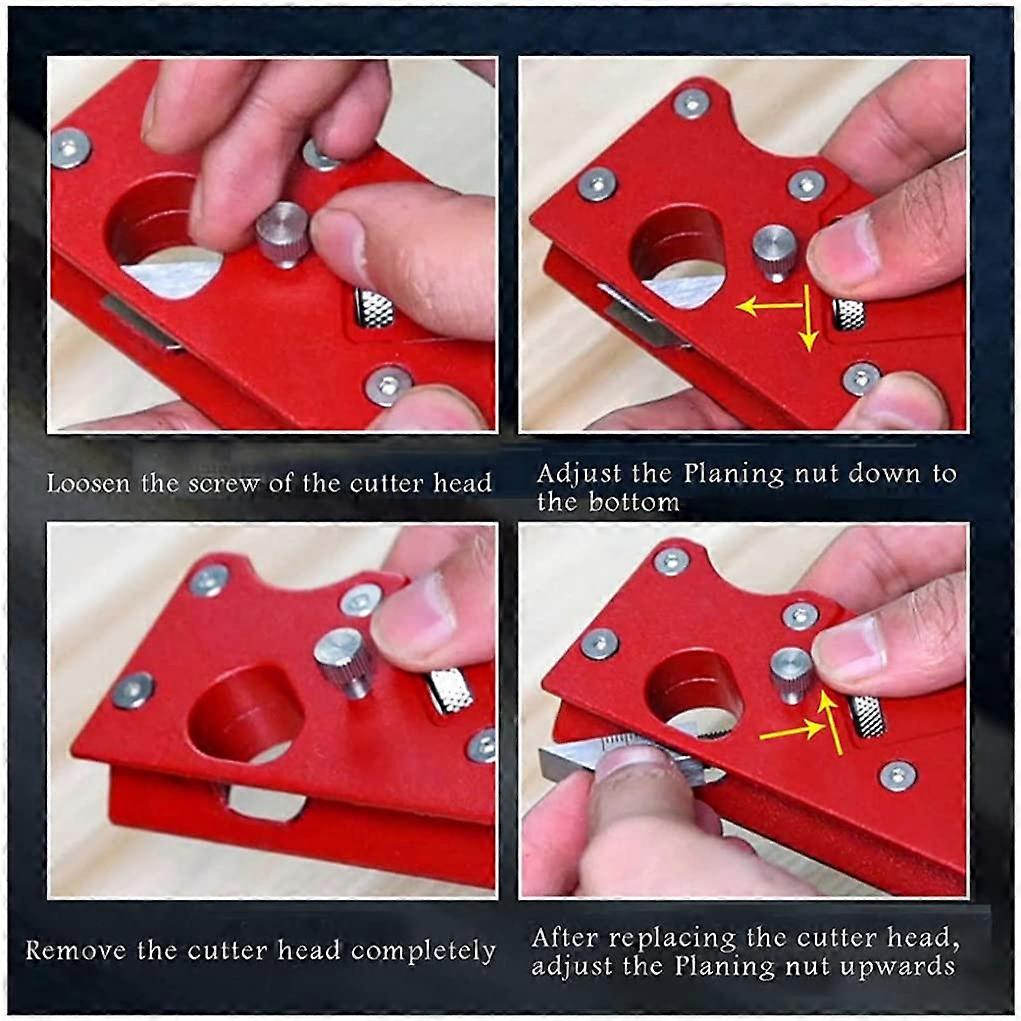 Loosen the screw of the cutter head

Adjust the Planing nut down to the bottom

Remove the cutter head completely

After replacing the cutter head, adjust the Planing nut upwards