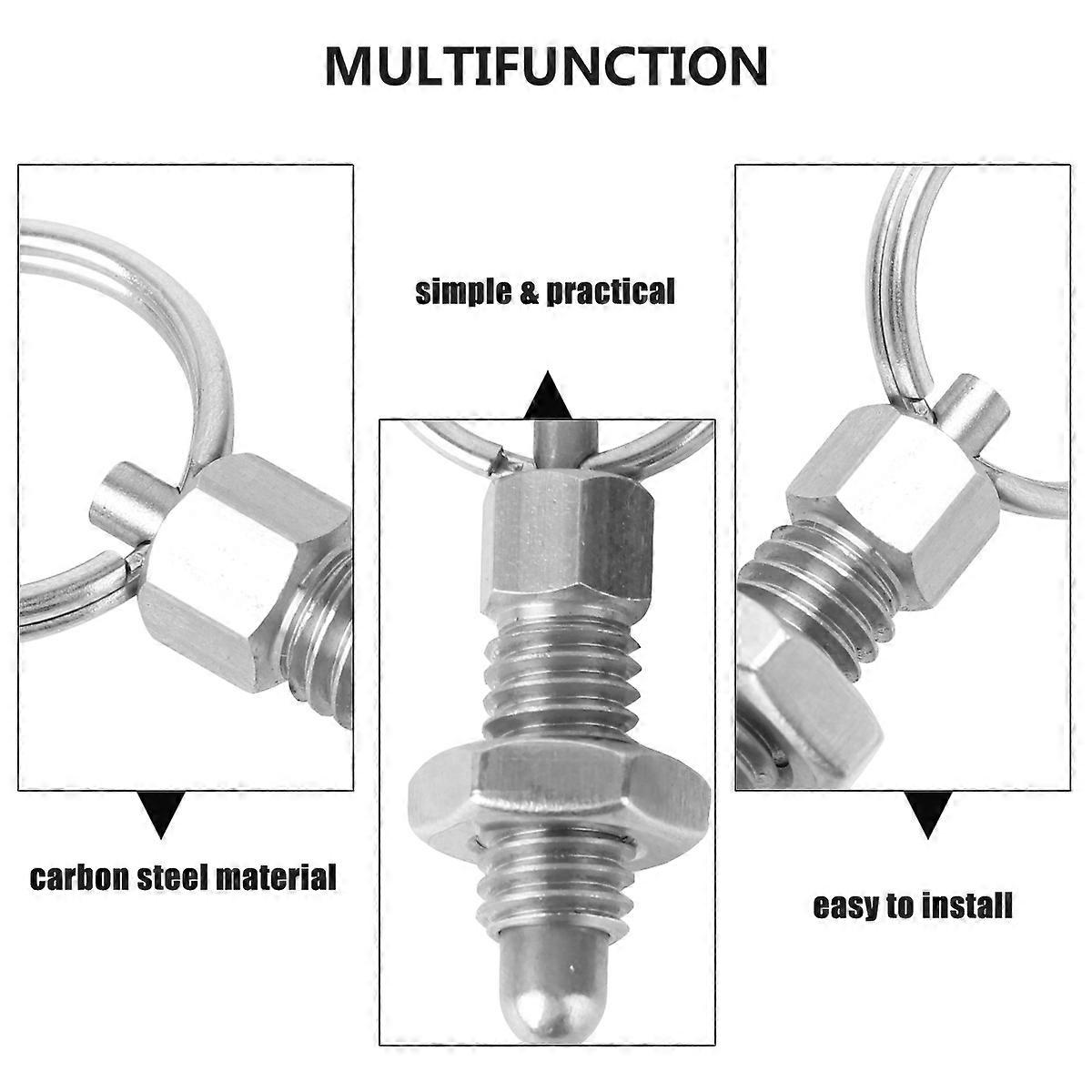 MULTIFUNCTION

simple & practical

carbon steel material

easy to install