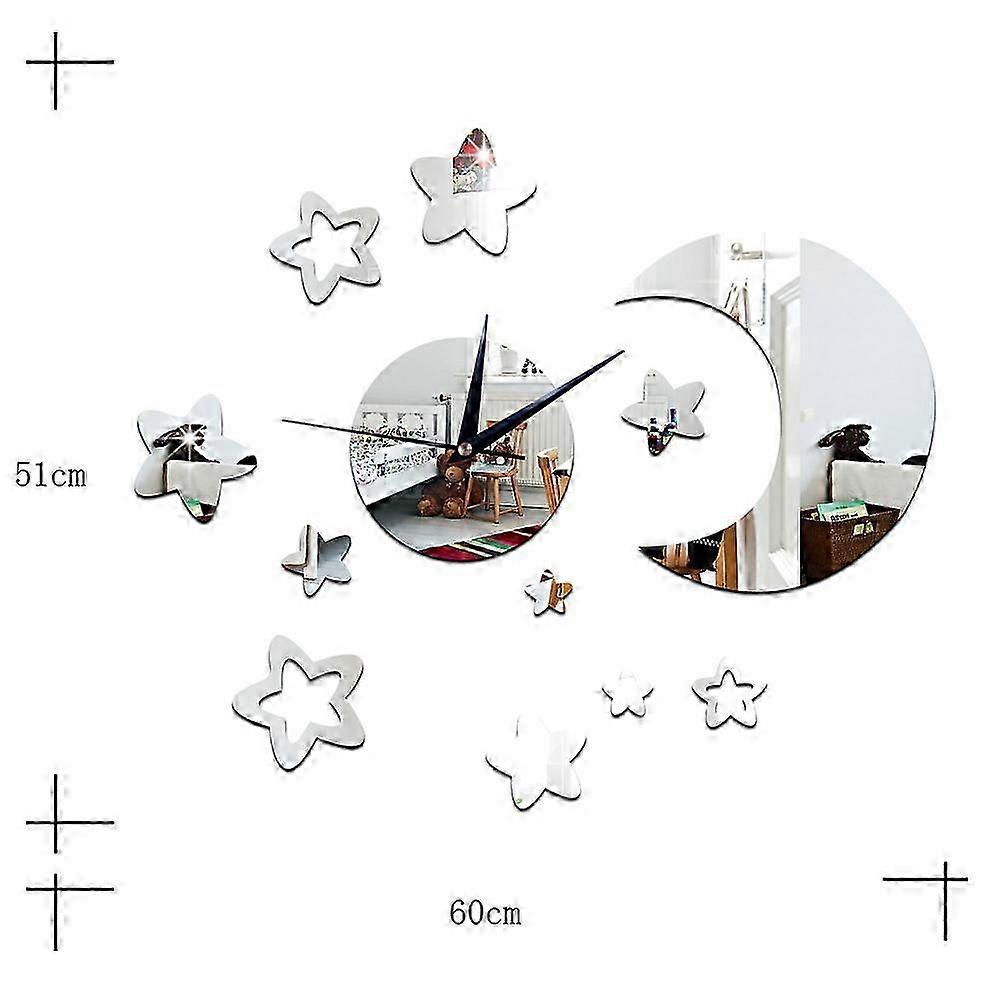 51cm

60cm